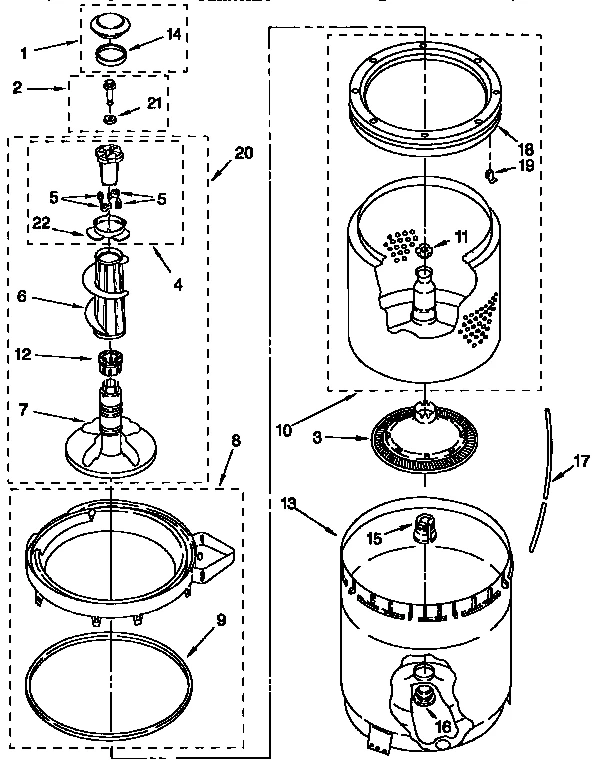 1
14
2
21
20
5
5
22
4
6
12
7
8
9
18
19
11
10
3
17
13
15
16