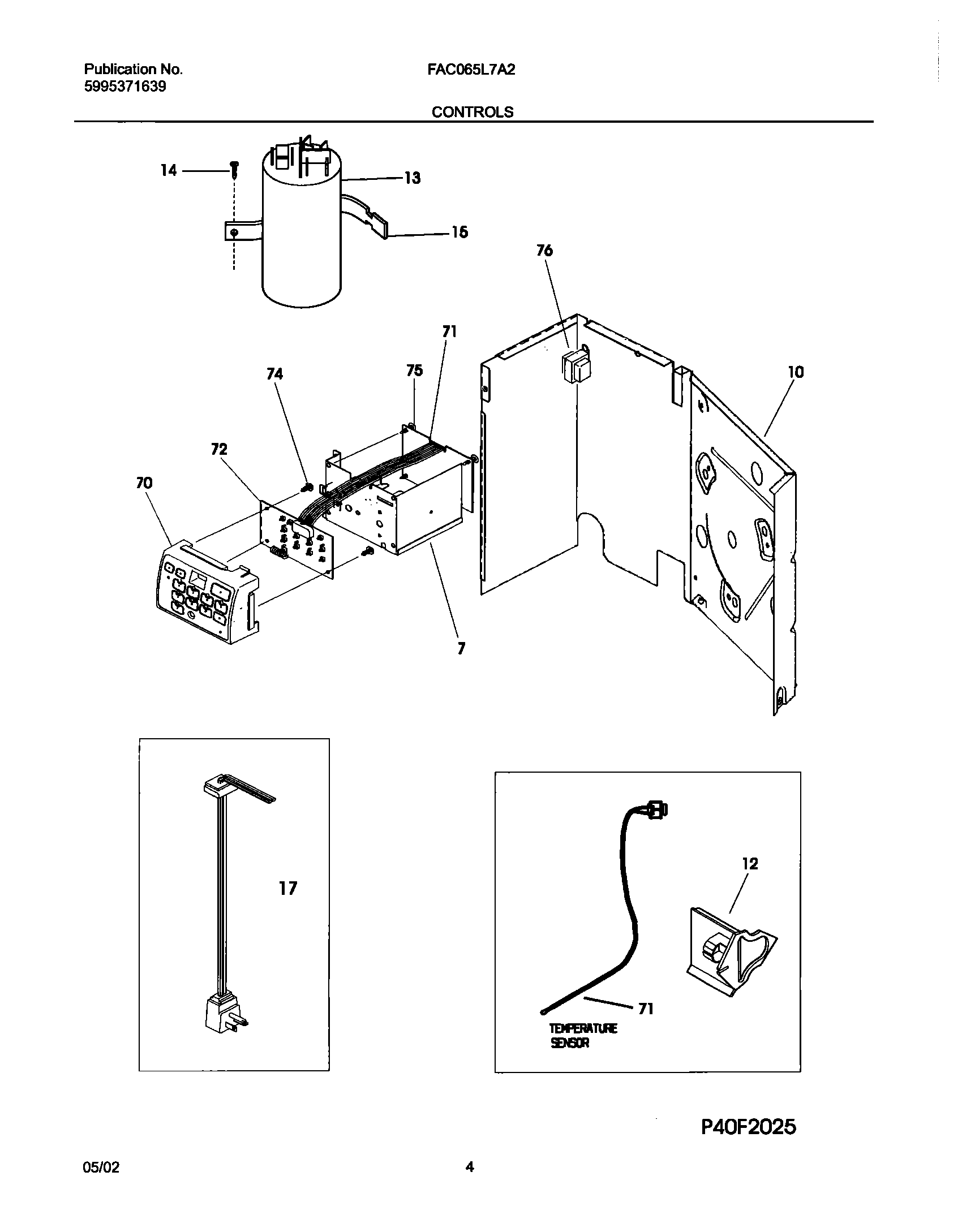 Publication No.
5995371639

FAC065L7A2

CONTROLS

14
13
15
76
71
74
75
10
72
70
7

17

12
71
TEMPERATURE
SENSOR

P40F2025

05/02

4