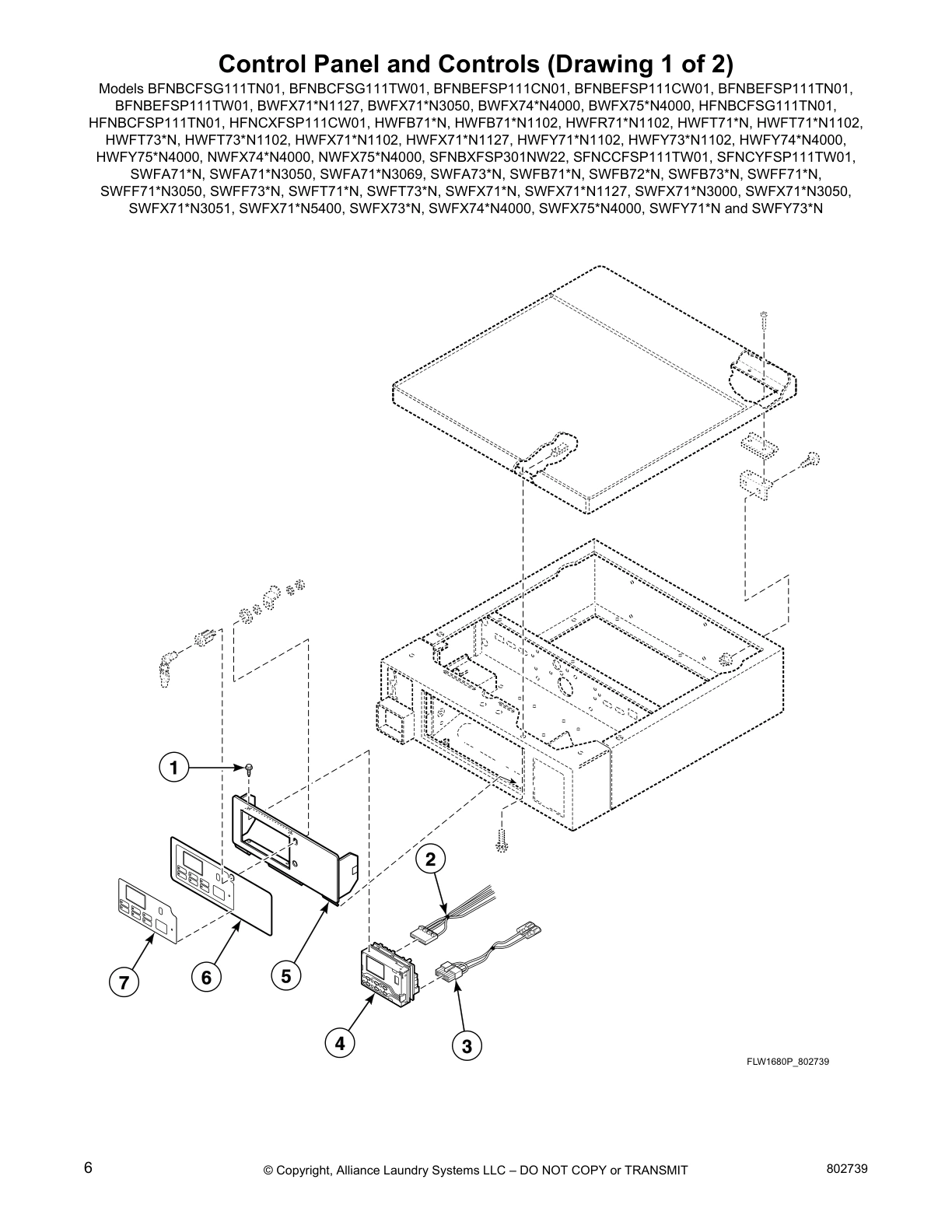 Control Panel and Controls (Drawing 1 of 2)

Models BFNBCFSG111TN01, BFNBCFSG111TW01, BFNBEFSP111CN01, BFNBEFSP111CW01, BFNBEFSP111TN01, BFNBEFSP111TW01, BWFX71*N1127, BWFX71*N3050, BWFX74*N4000, BWFX75*N4000, HFNBCFSG111TN01, HFNBCFSP111TN01, HFNCXFSP111CW01, HWFB71*N, HWFB71*N1102, HWFR71*N1102, HWFT71*N, HWFT71*N1102, HWFT73*N, HWFT73*N1102, HWFX71*N1102, HWFX71*N1127, HWFY71*N1102, HWFY73*N1102, HWFY74*N4000, HWFY75*N4000, NWFX74*N4000, NWFX75*N4000, SFNBXFSP301NW22, SFNCCFSP111TW01, SFNCYFSP111TW01, SWFA71*N, SWFA71*N3050, SWFA71*N3069, SWFA73*N, SWFB71*N, SWFB72*N, SWFB73*N, SWFF71*N, SWFF71*N3050, SWFF73*N, SWFT71*N, SWFT73*N, SWFX71*N, SWFX71*N1127, SWFX71*N3000, SWFX71*N3050, SWFX71*N3051, SWFX71*N5400, SWFX73*N, SWFX74*N4000, SWFX75*N4000, SWFY71*N and SWFY73*N

1
2
7
6
5
4
3

FLW1680P_802739

6
© Copyright, Alliance Laundry Systems LLC – DO NOT COPY or TRANSMIT
802739