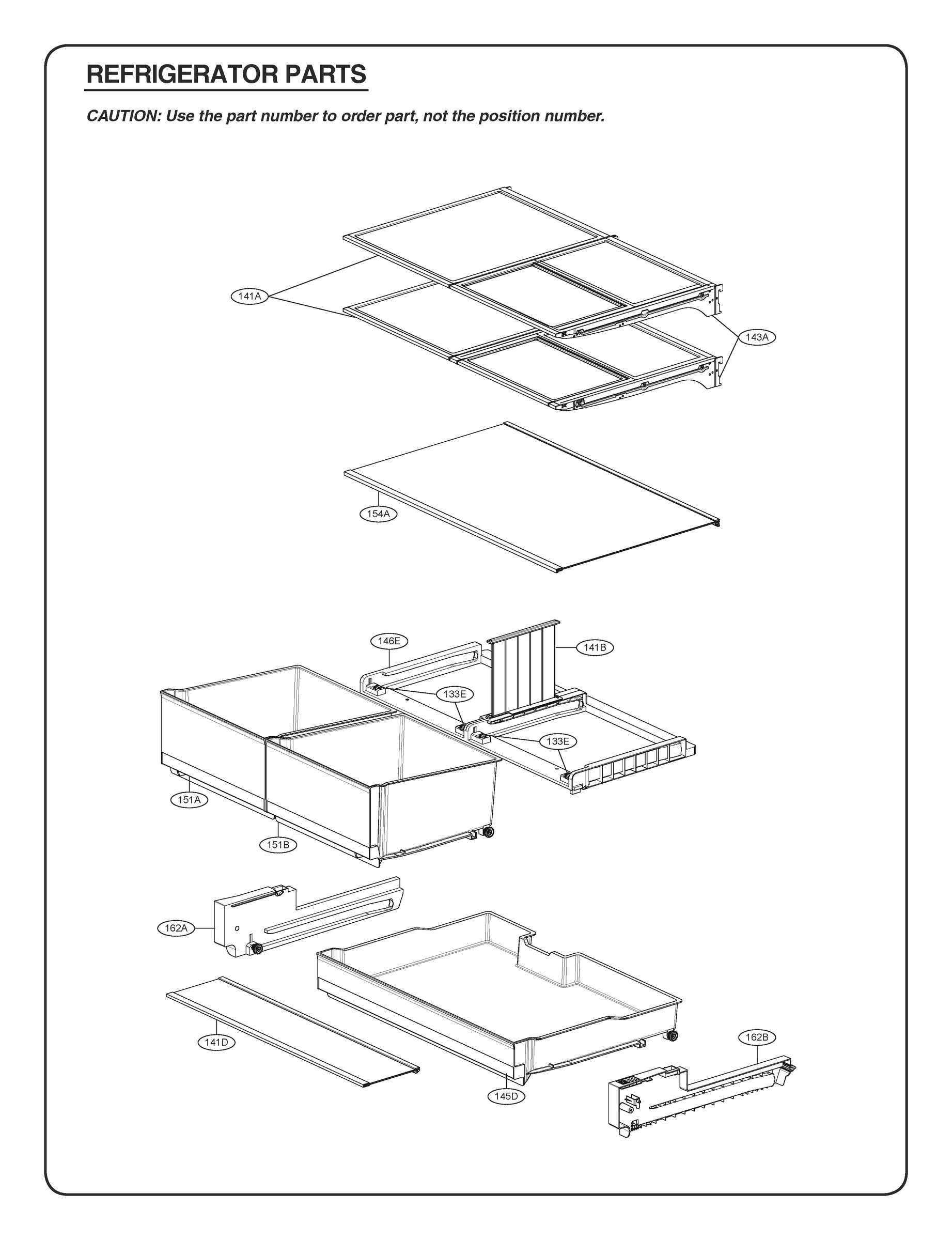 REFRIGERATOR PARTS

CAUTION: Use the part number to order part, not the position number.

141A
143A
154A
146E
141B
133E
133E
151A
151B
162A
141D
145D
162B