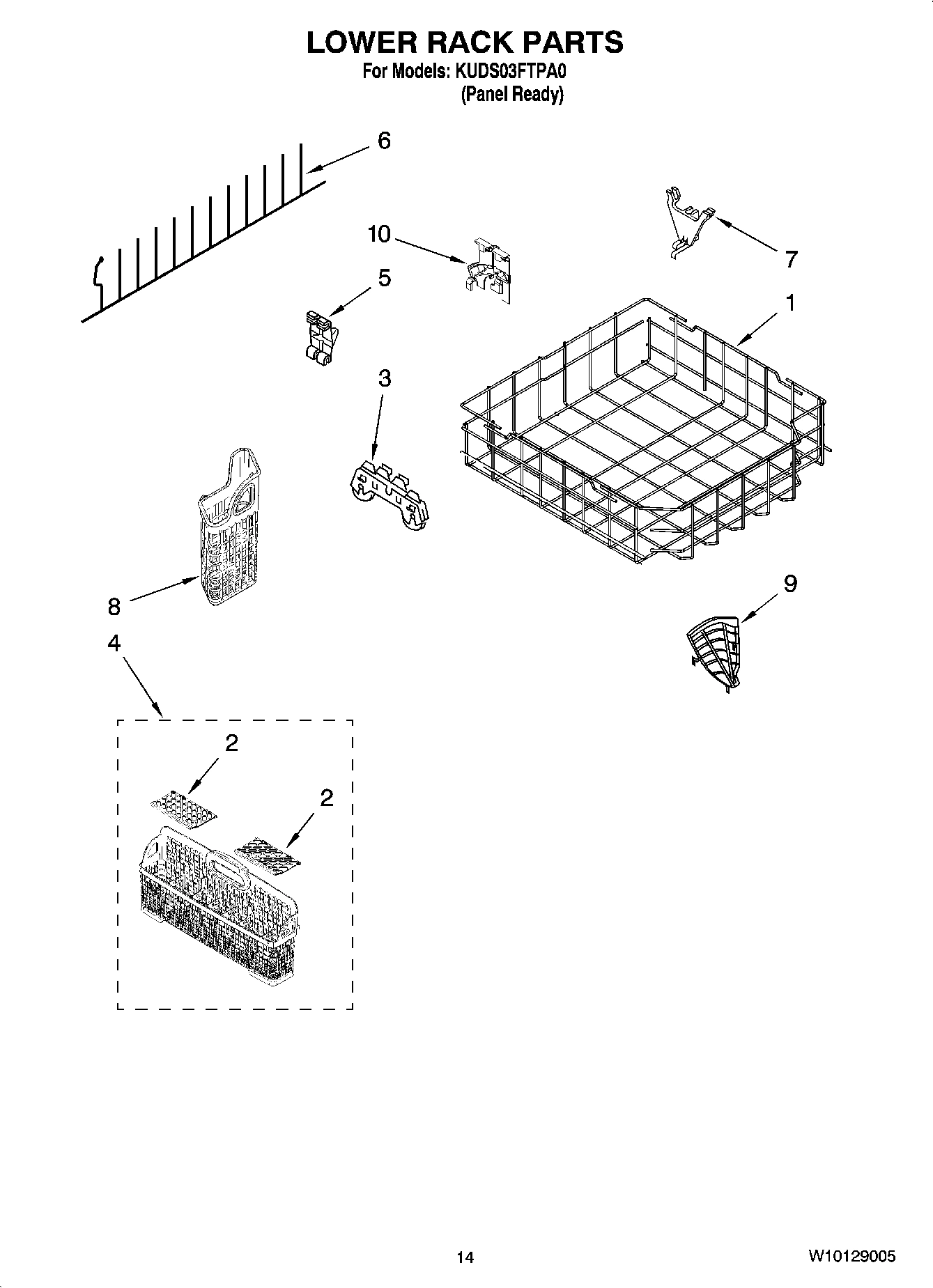 LOWER RACK PARTS
For Models: KUDS03FTPA0
(Panel Ready)

6

10

7

5

1

3

8

9

4

2

2

14

W10129005