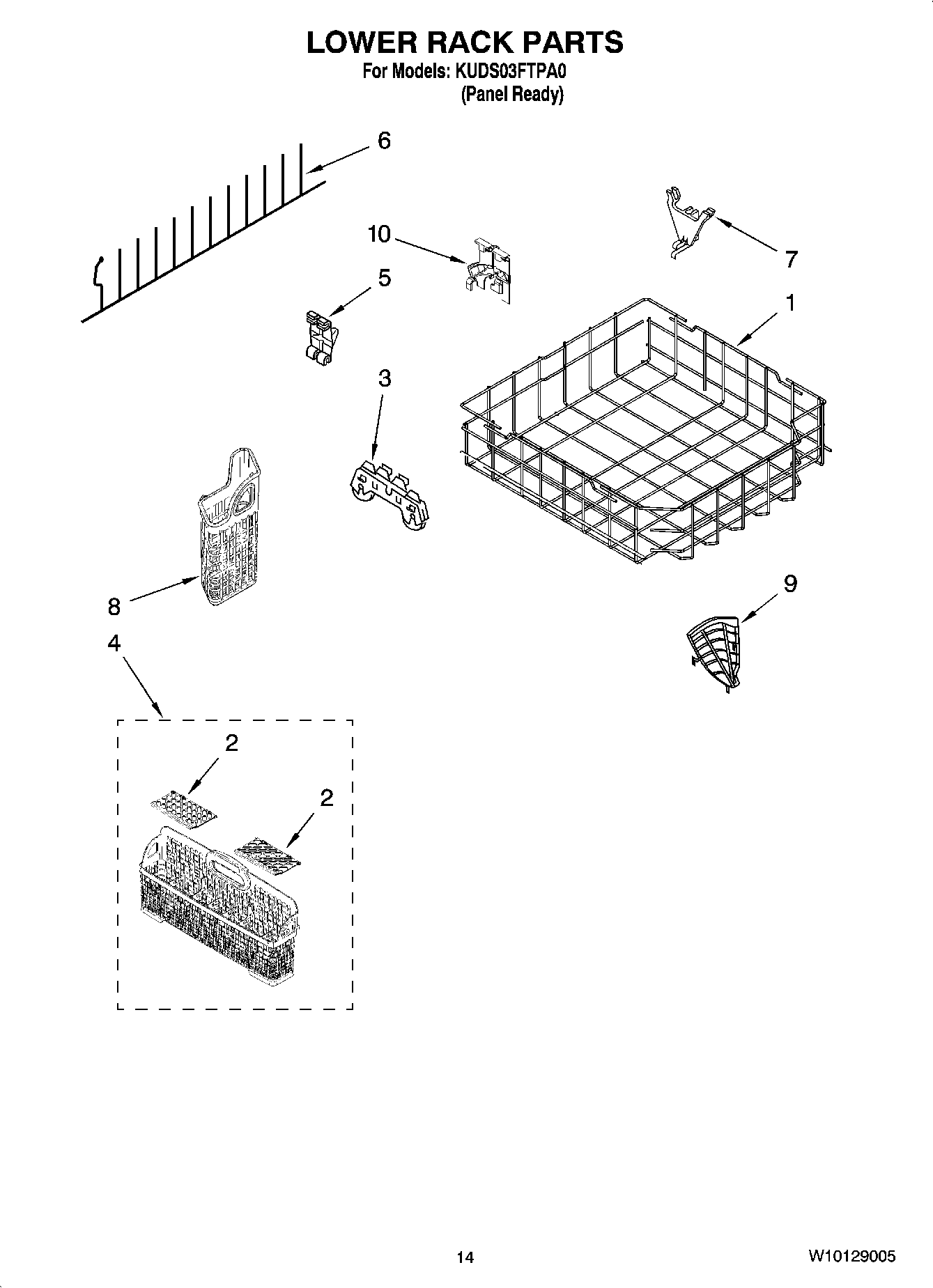 LOWER RACK PARTS
For Models: KUDS03FTPA0
(Panel Ready)

6
10
7
5
1
3
8
9
4
2
2

14
W10129005