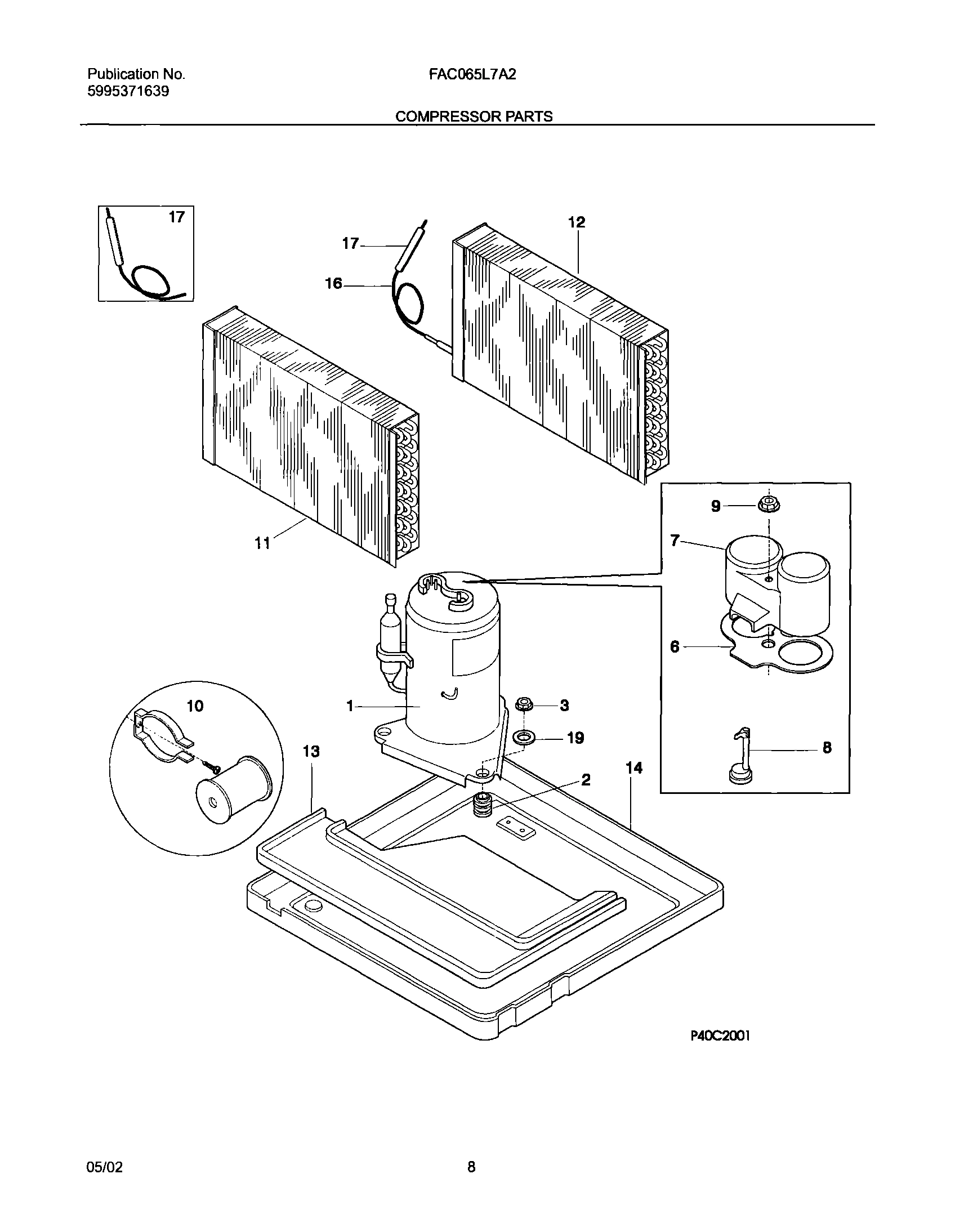 Publication No.
5995371639

FAC065L7A2

COMPRESSOR PARTS

17

17

16

12

11

9

7

6

8

10

1

3

19

13

2

14

P40C2001

05/02

8