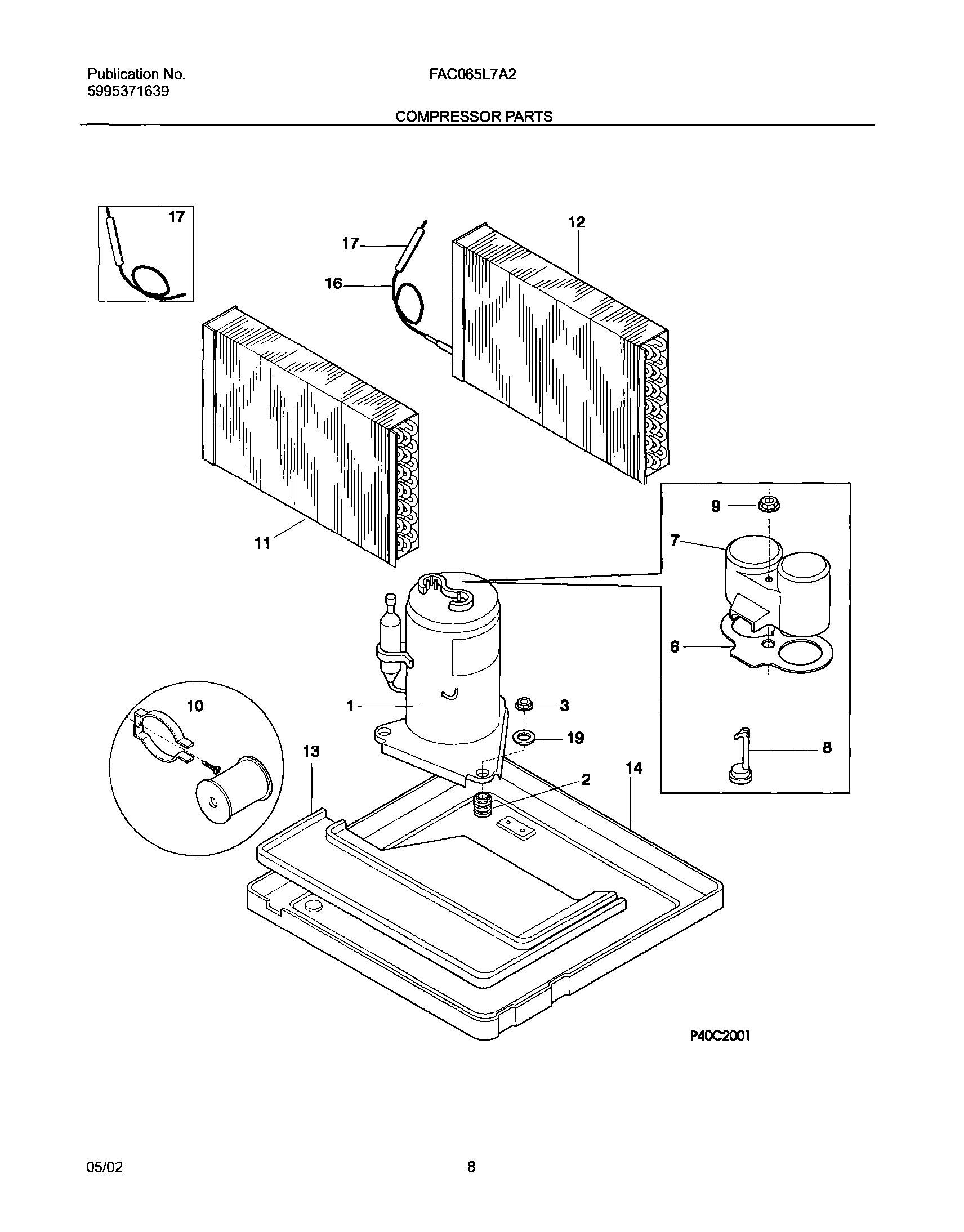 Publication No.
5995371639

FAC065L7A2

COMPRESSOR PARTS

17

17

16

12

11

9

7

6

8

10

1

3

19

13

2

14

P40C2001

05/02

8