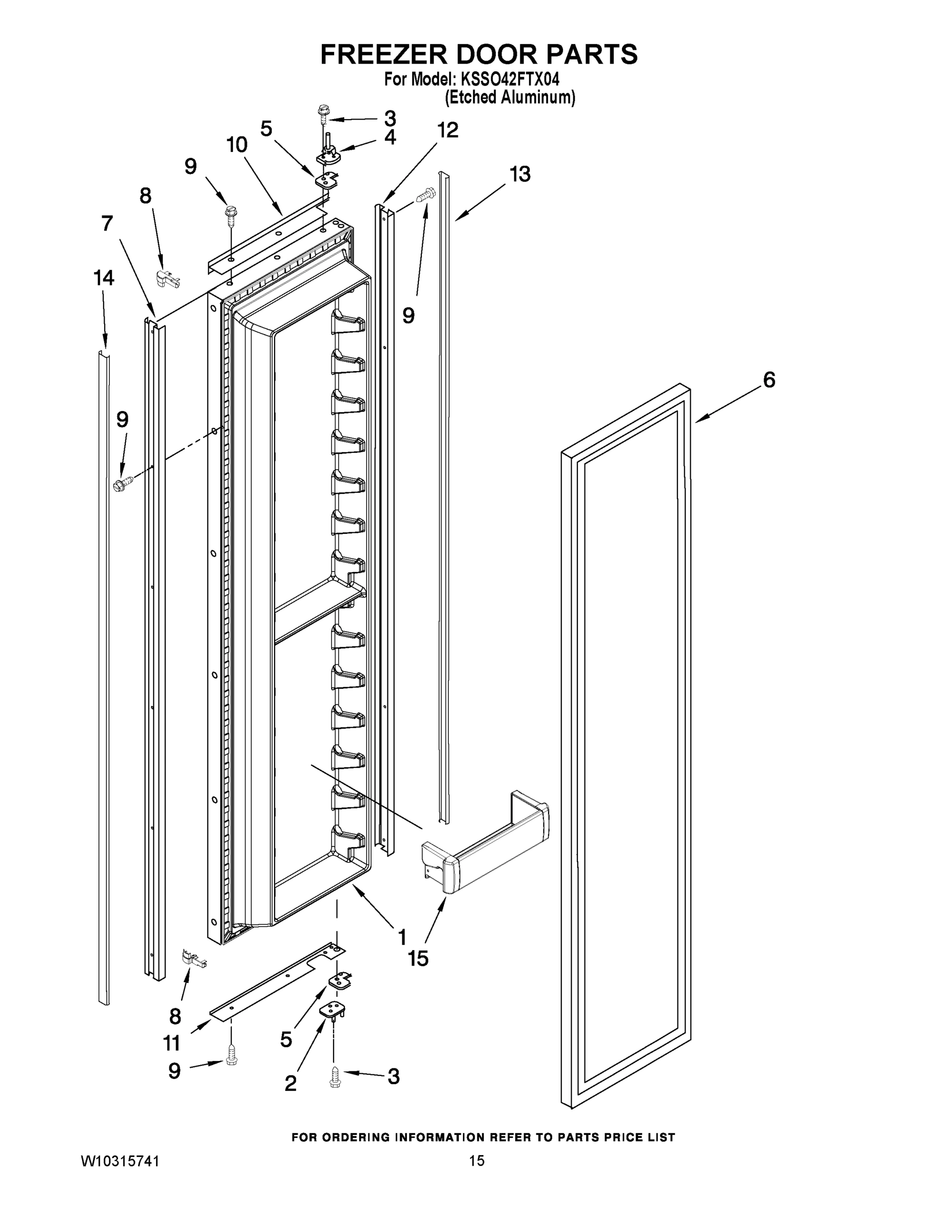 FREEZER DOOR PARTS

For Model: KSSO42FTX04
(Etched Aluminum)

3
4
5
12
10
9
13
8
7
14
9
9
6
1
15
8
11
5
9
2
3

FOR ORDERING INFORMATION REFER TO PARTS PRICE LIST

W10315741

15