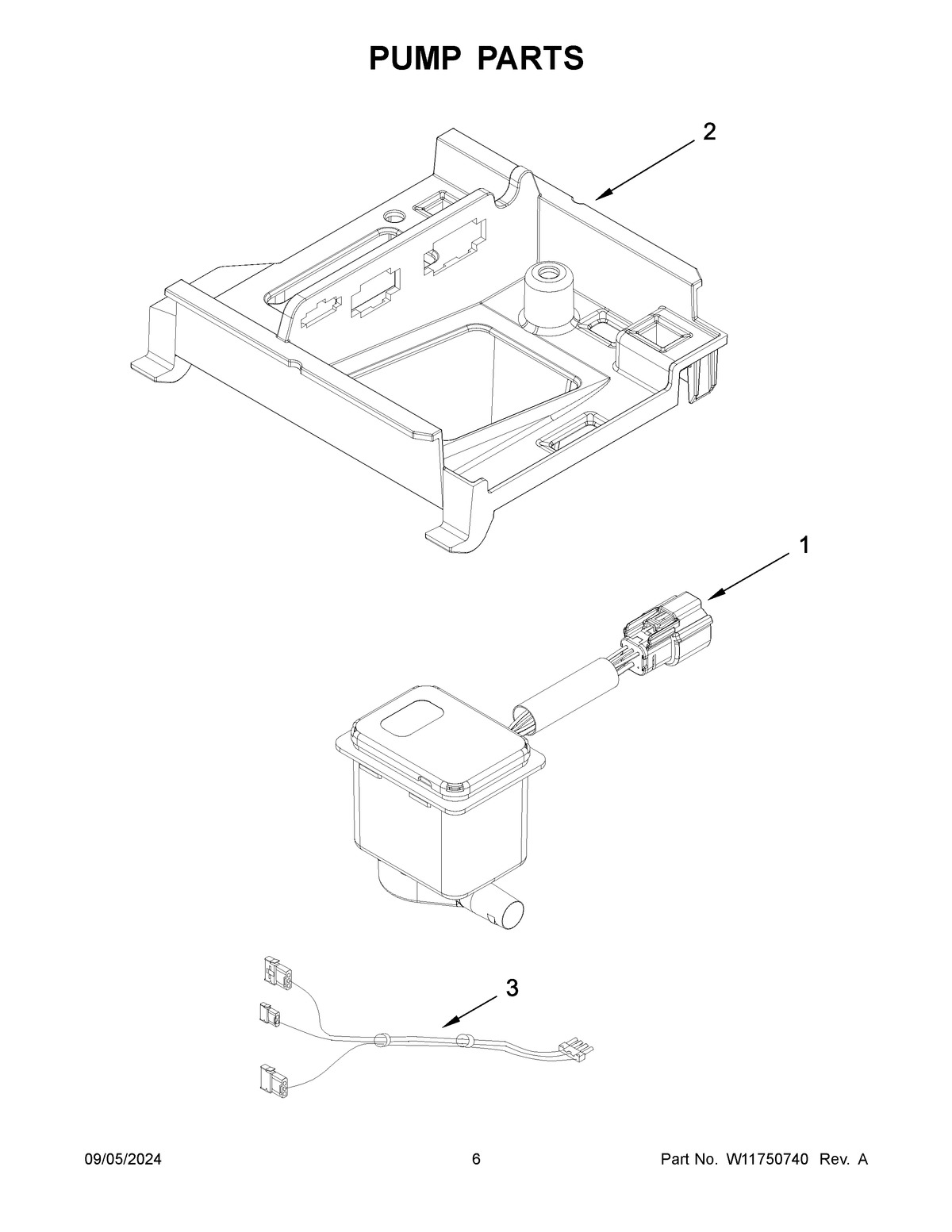 PUMP PARTS

2

1

3

09/05/2024

6

Part No. W11750740 Rev. A