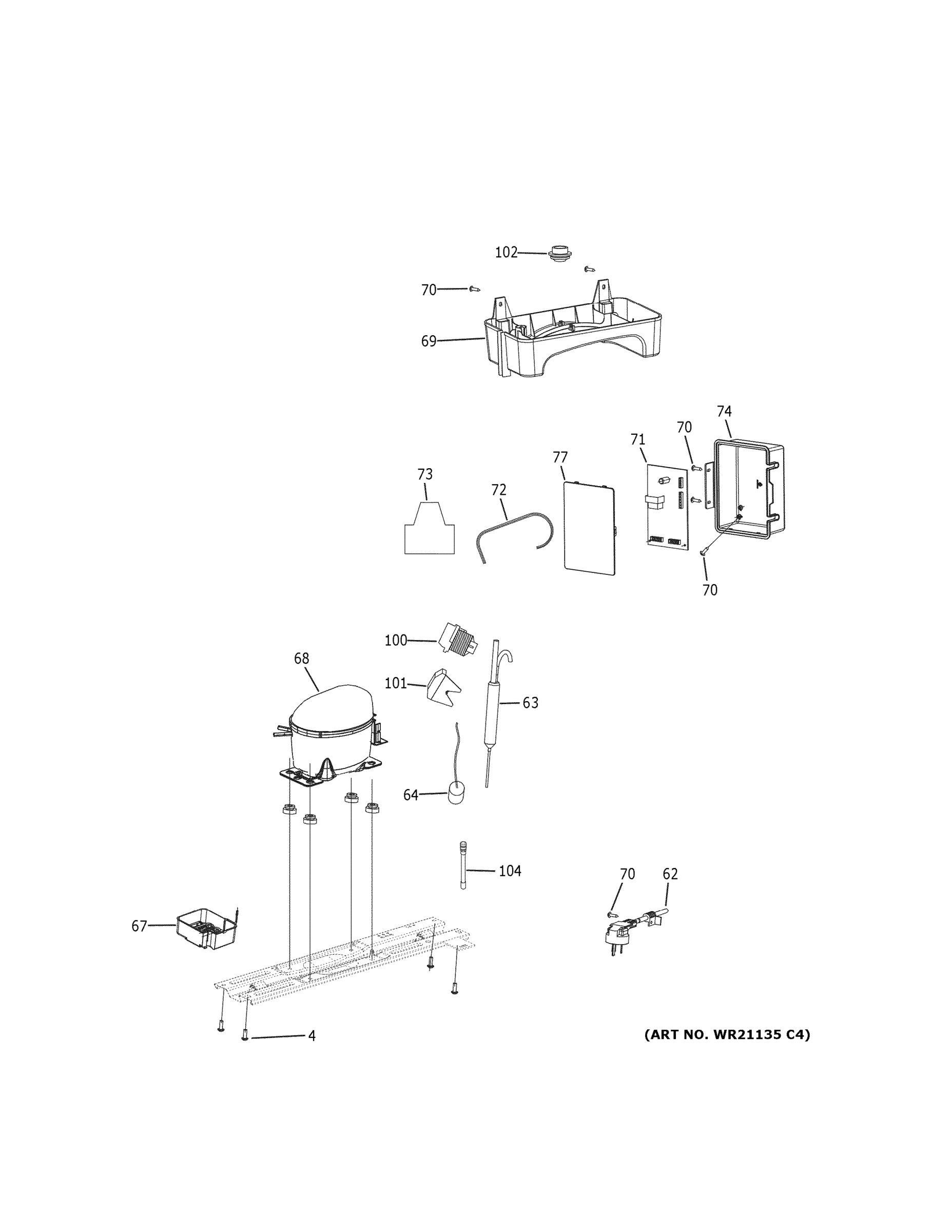 102
70
69
74
70
71
77
73
72
70
100
68
101
63
64
104
70
62
67
4
(ART NO. WR21135 C4)