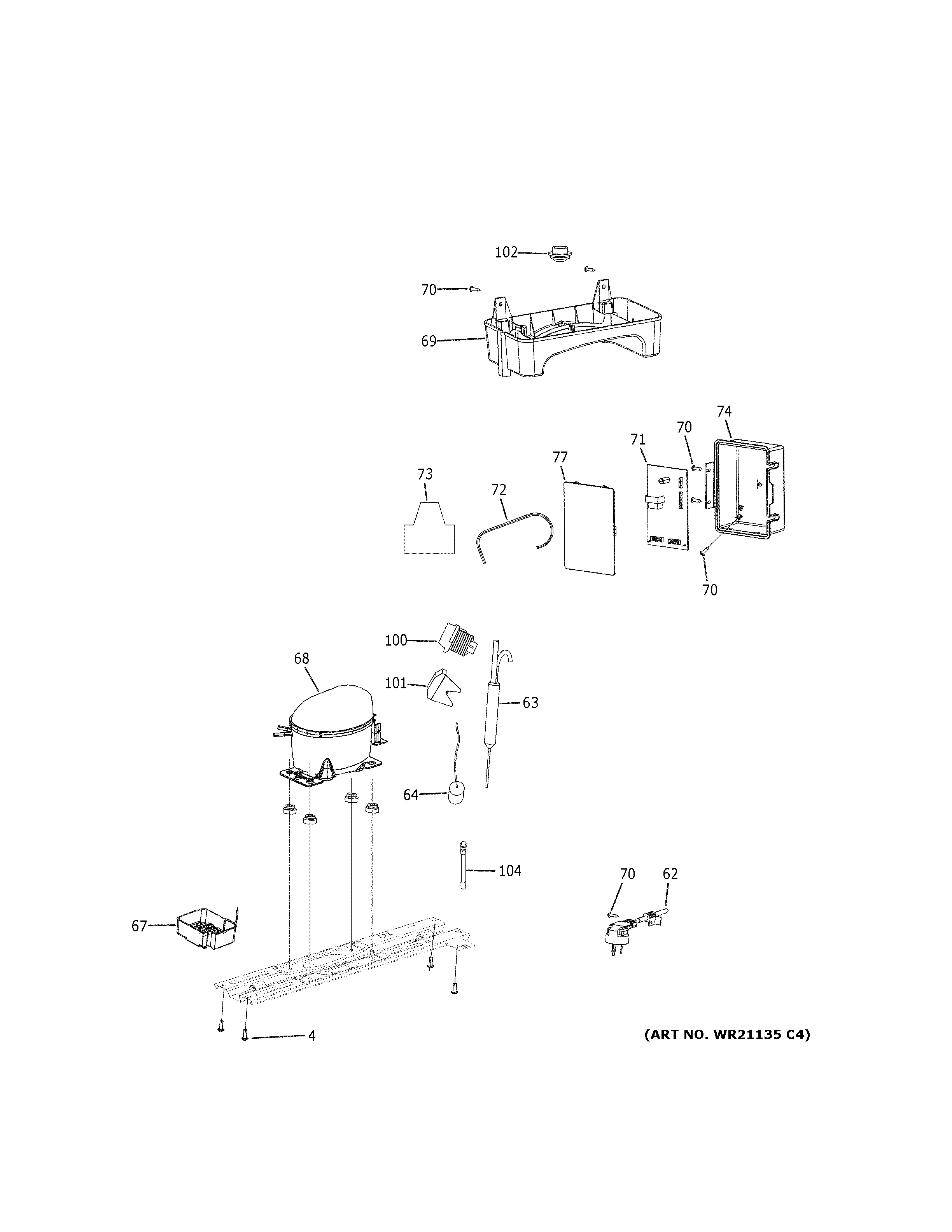 102
70
69
74
70
71
77
73
72
70
100
68
101
63
64
104
70
62
67
4
(ART NO. WR21135 C4)