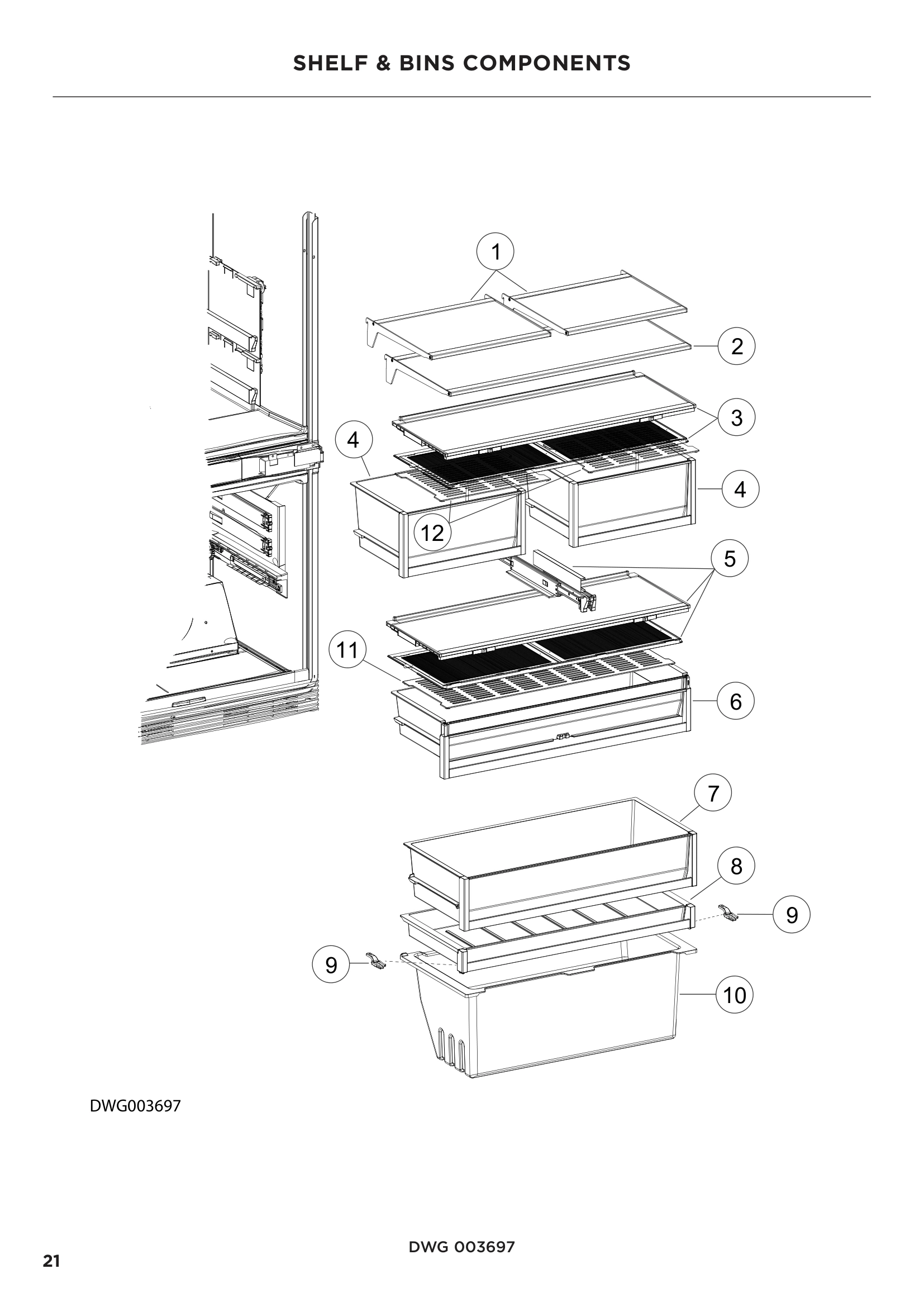 SHELF & BINS COMPONENTS

1
2
3
4
4
12
5
11
6
7
8
9
9
10

DWG003697

DWG 003697

21