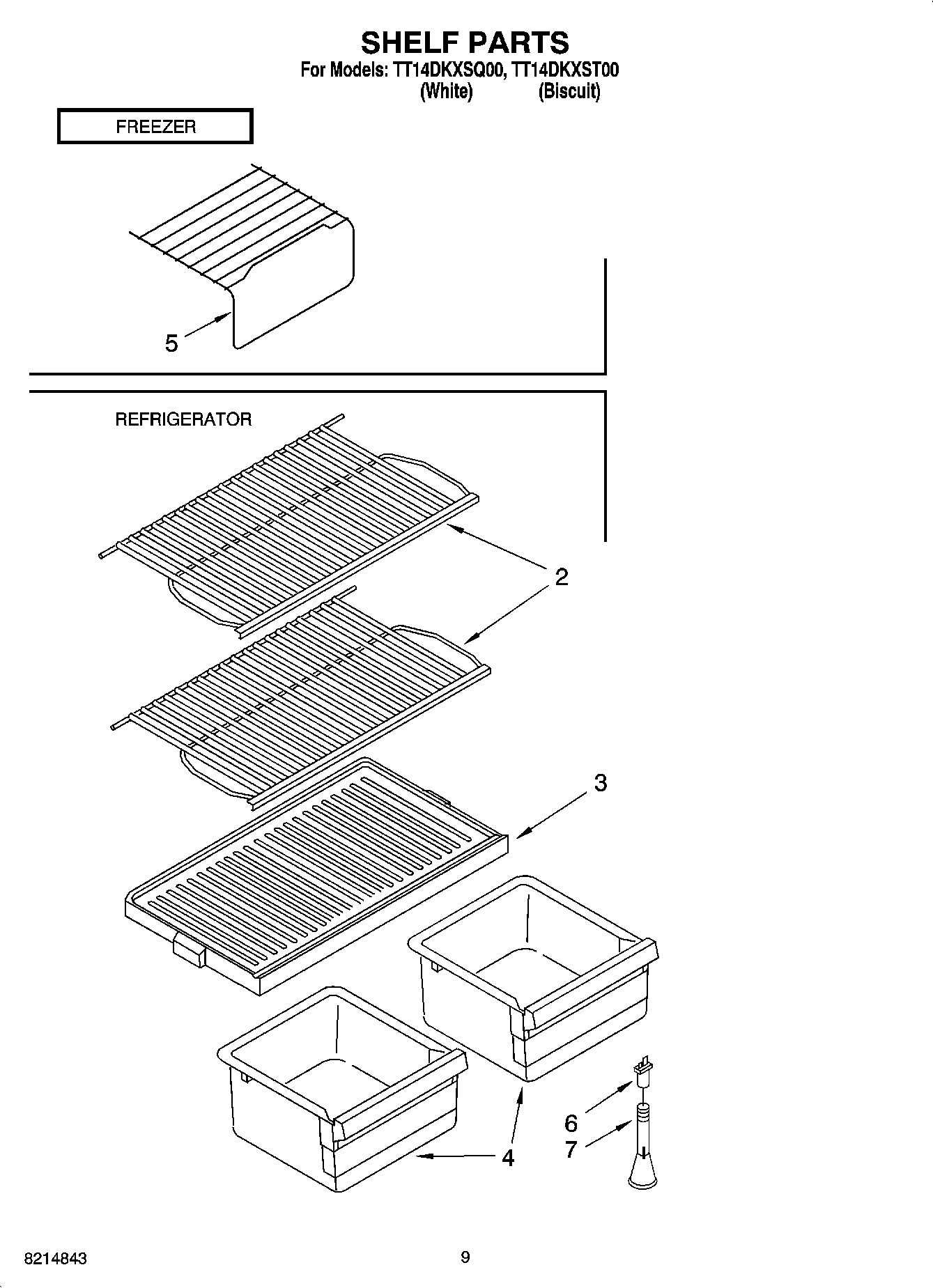 SHELF PARTS
For Models: TT14DKXSQ00, TT14DKXST00
(White) (Biscuit)

FREEZER

5

REFRIGERATOR

2

3

4

6

7

8214843

9