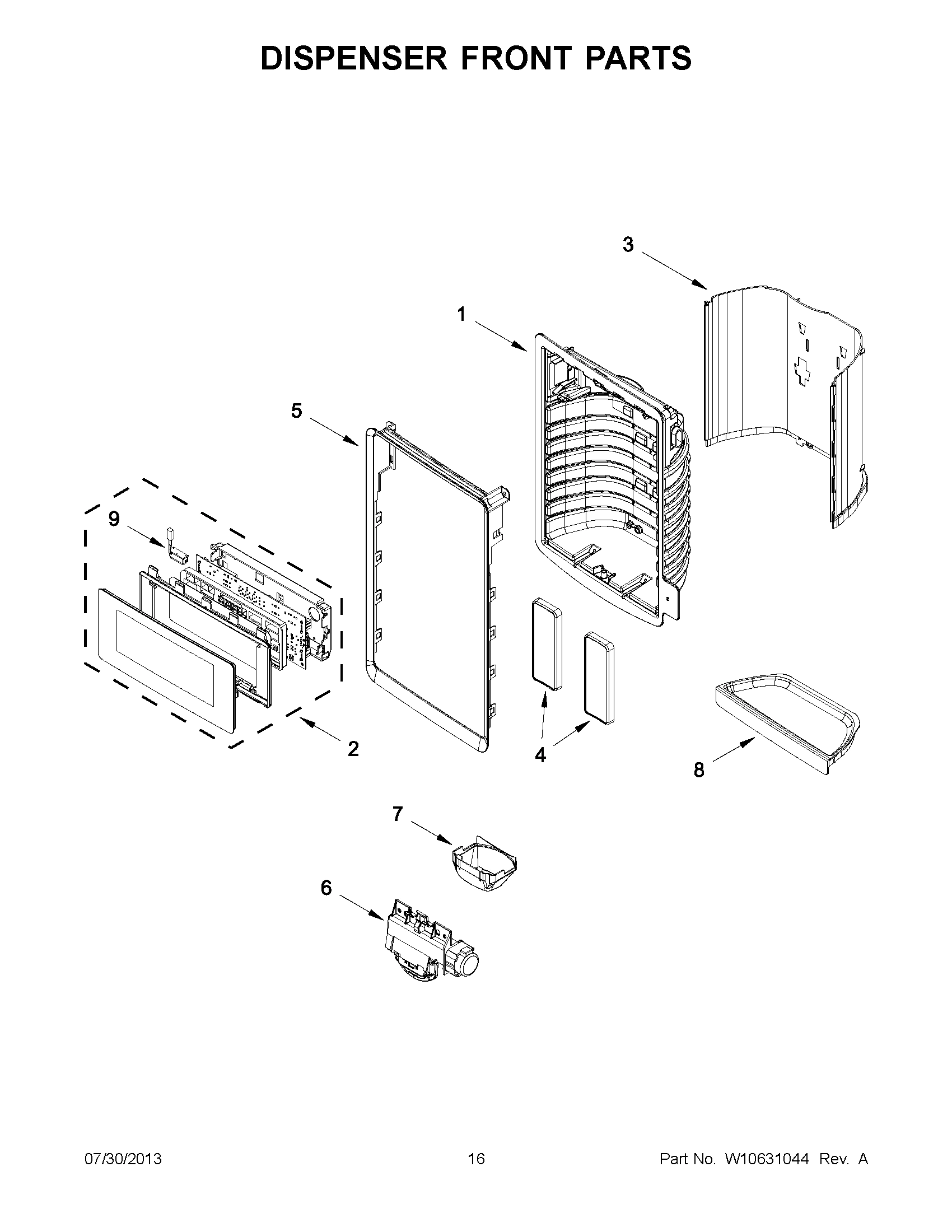 DISPENSER FRONT PARTS

3

1

5

9

2

4

8

7

6

07/30/2013

16

Part No. W10631044 Rev. A