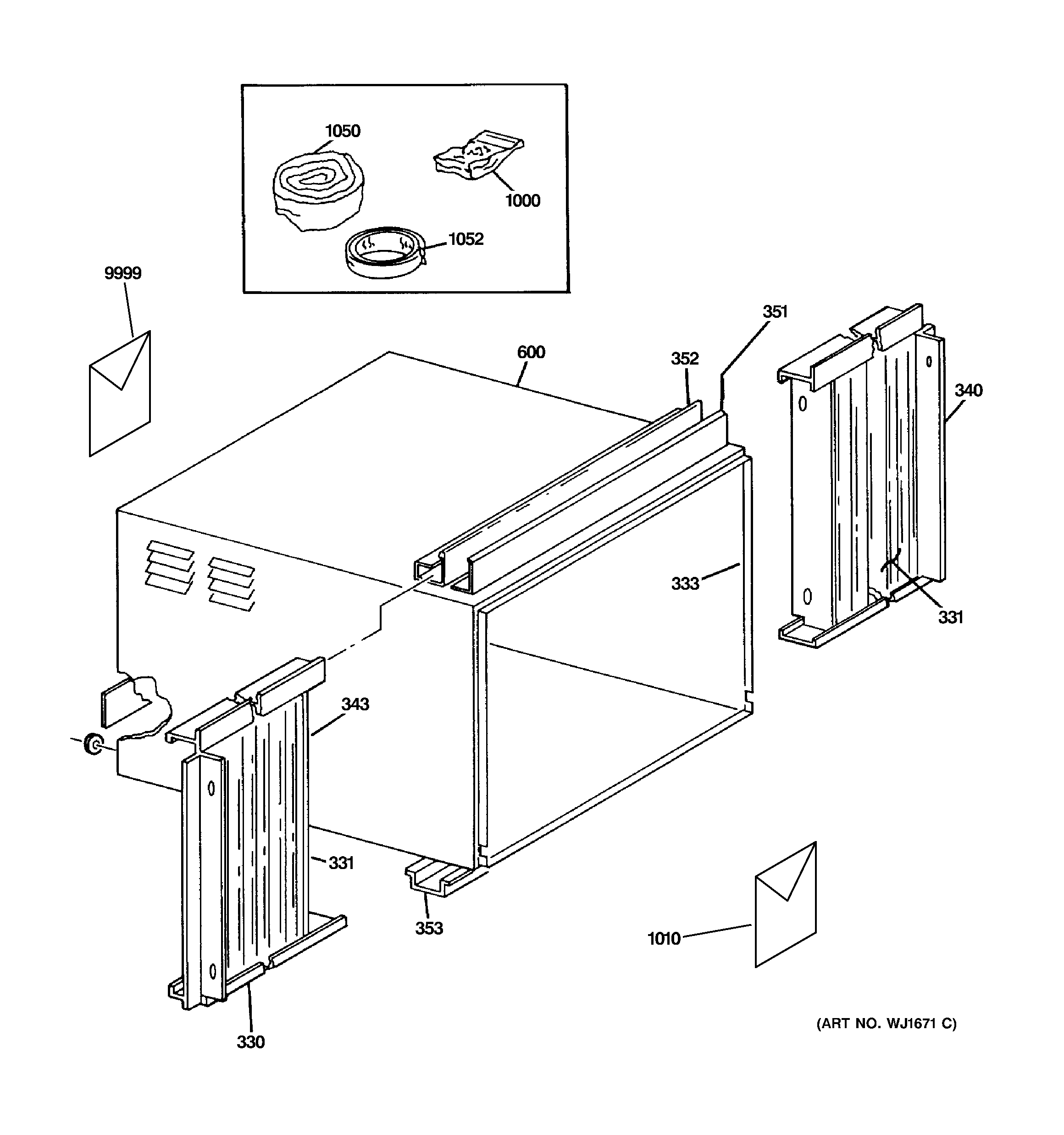 1050
1000
1052
9999
351
600
352
340
333
331
343
331
353
1010
330
(ART NO. WJ1671 C)