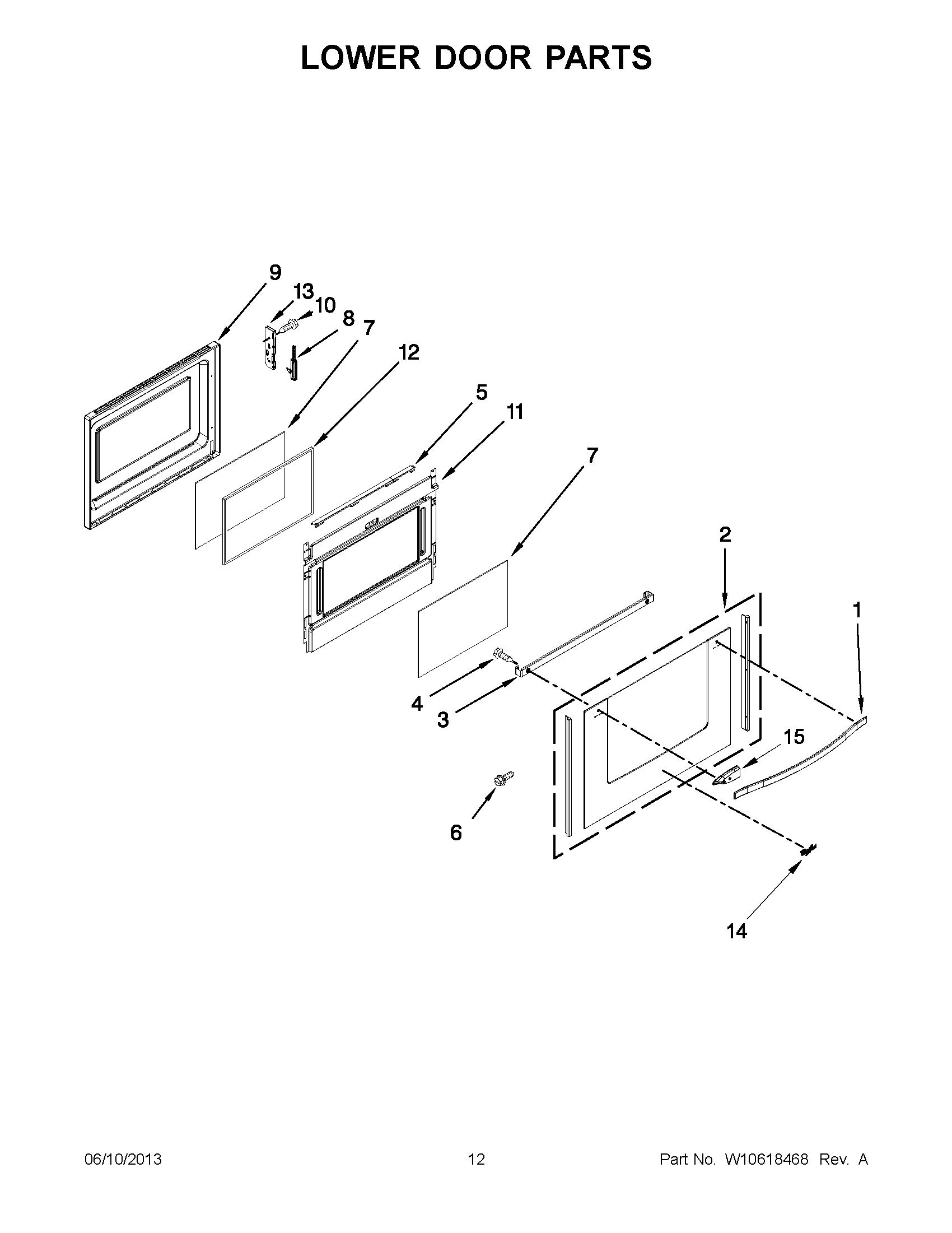 LOWER DOOR PARTS

9
13
10
8
7
12
5
11
7
2
1
4
3
15
6
14

06/10/2013

12

Part No. W10618468 Rev. A