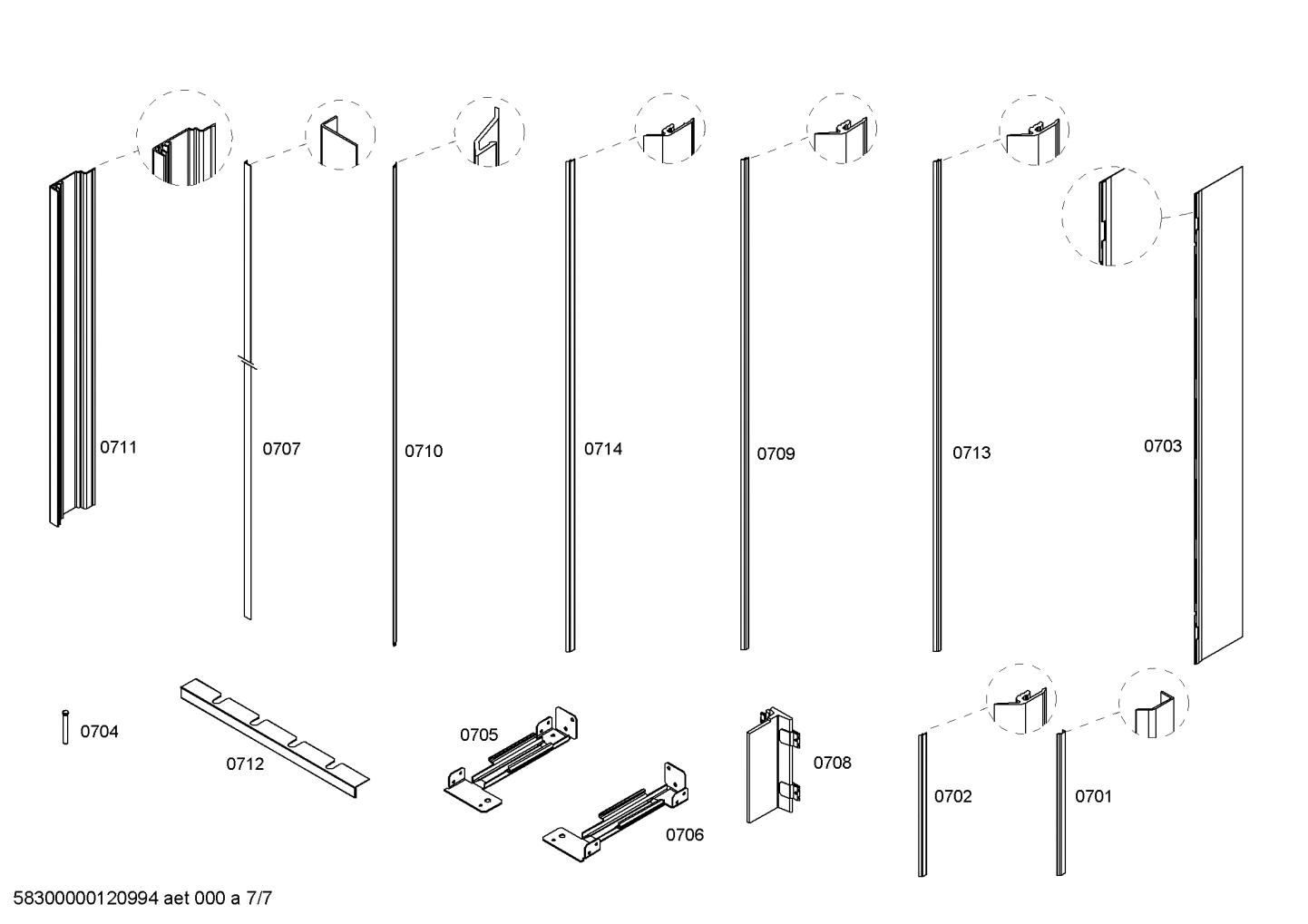 0711
0707
0710
0714
0709
0713
0703
0704
0712
0705
0706
0708
0702
0701
58300000120994 aet 000 a 7/7