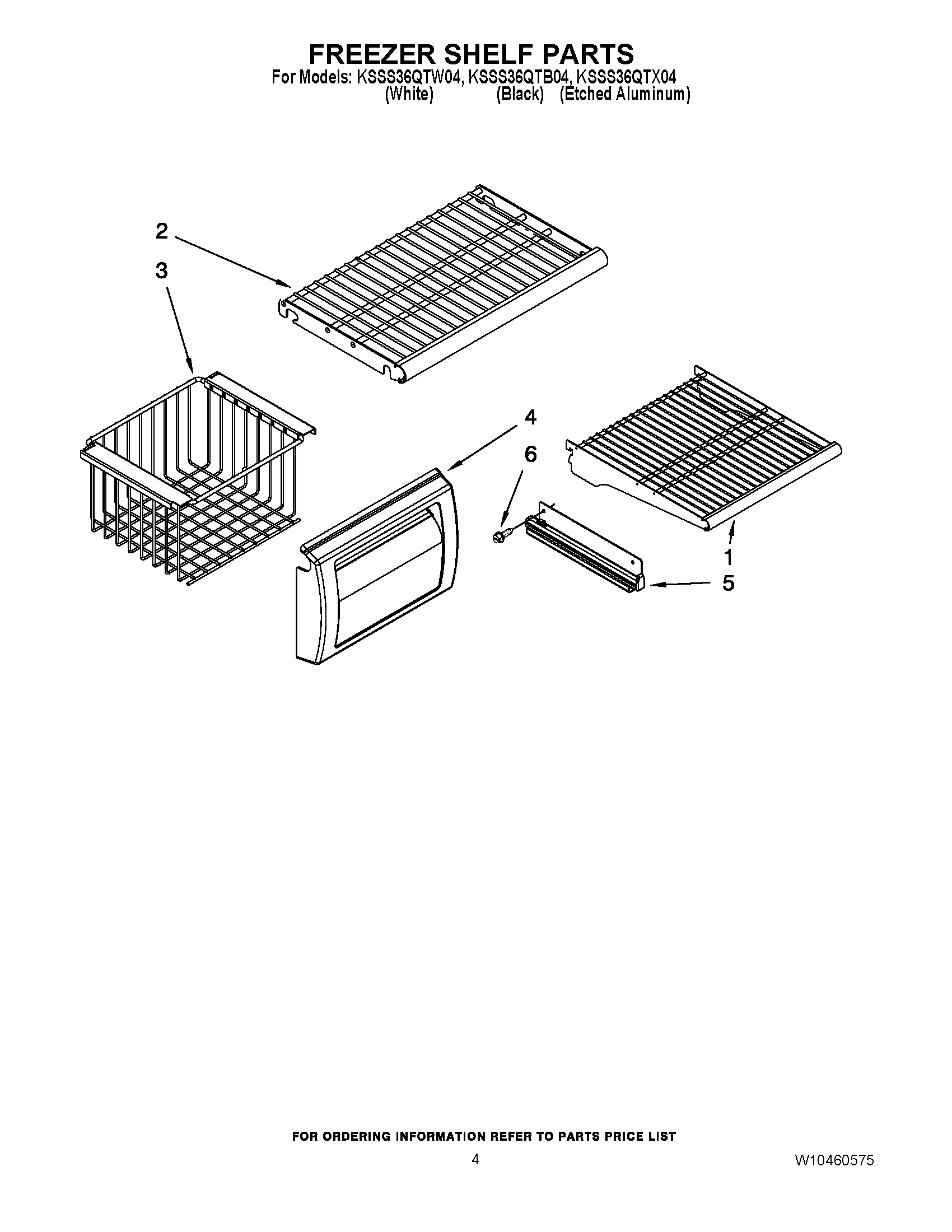 FREEZER SHELF PARTS
For Models: KSSS36QTW04, KSSS36QTB04, KSSS36QTX04
(White) (Black) (Etched Aluminum)

2
3
4
6
1
5

FOR ORDERING INFORMATION REFER TO PARTS PRICE LIST
4
W10460575