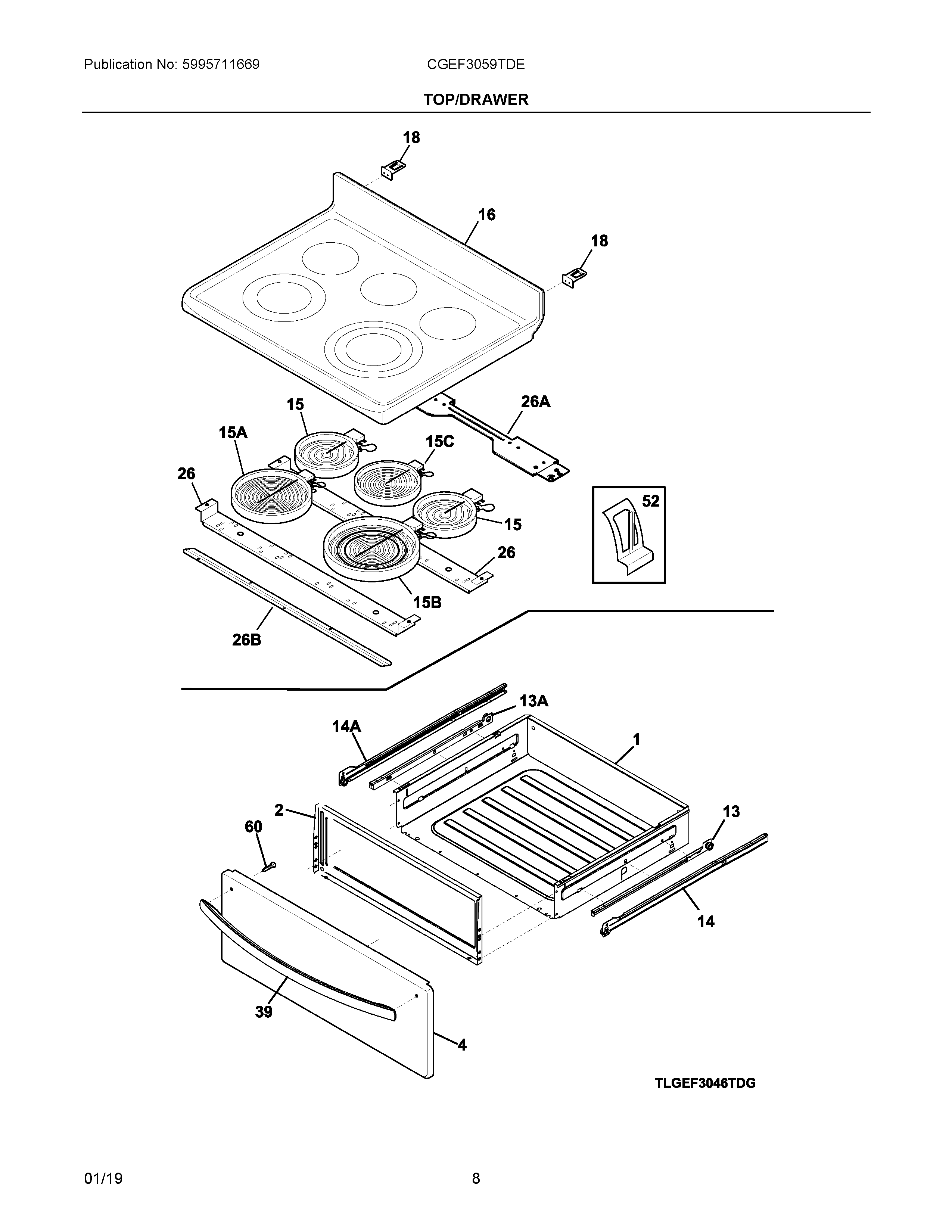 Publication No: 5995711669

CGEF3059TDE

TOP/DRAWER

18

16

18

15

26A

15A

15C

26

52

15

26

15B

26B

13A

14A

1

2

13

60

14

39

4

TLGEF3046TDG

01/19

8