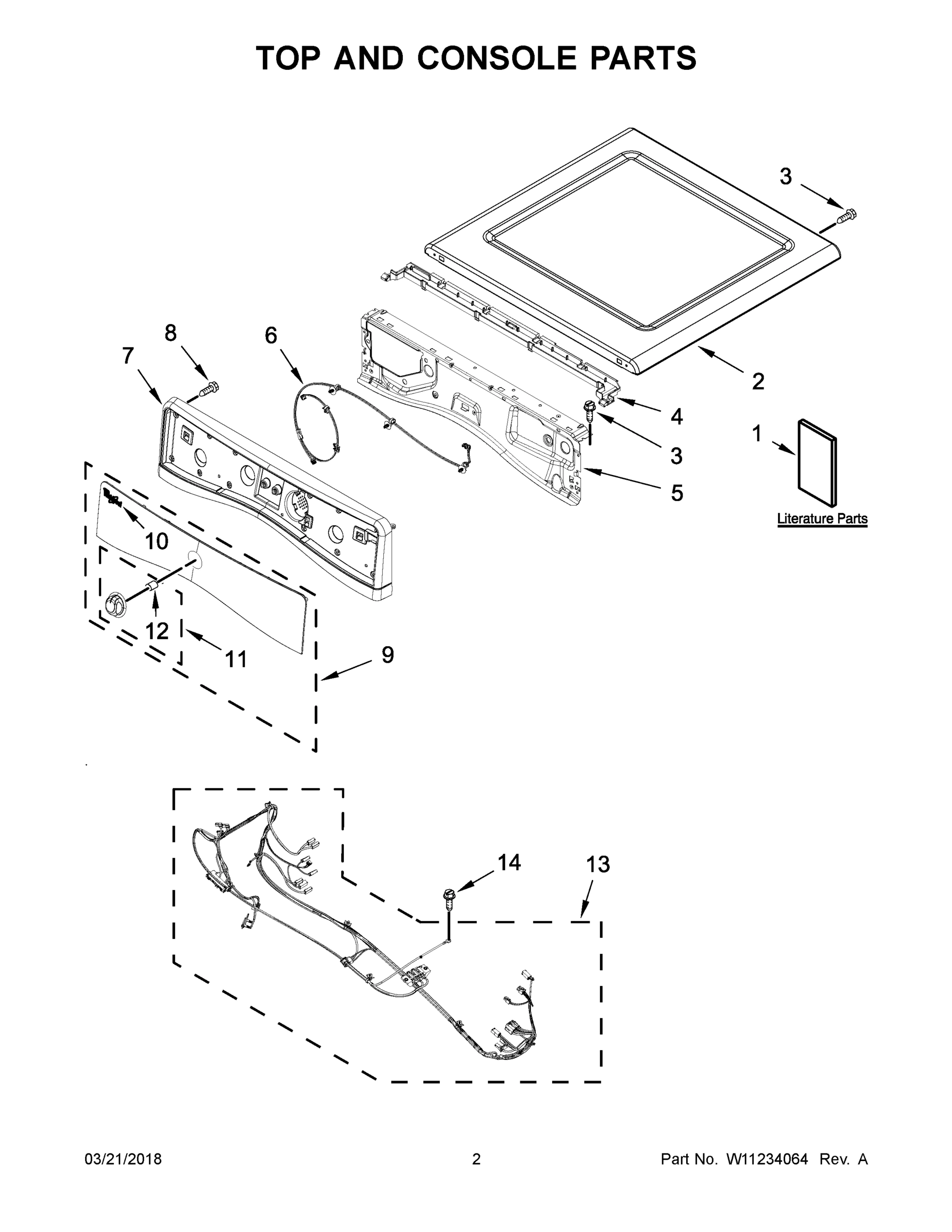 TOP AND CONSOLE PARTS

3

8

6

7

2

4

1

3

5

Literature Parts

10

12

11

9

14

13

03/21/2018

2

Part No. W11234064 Rev. A