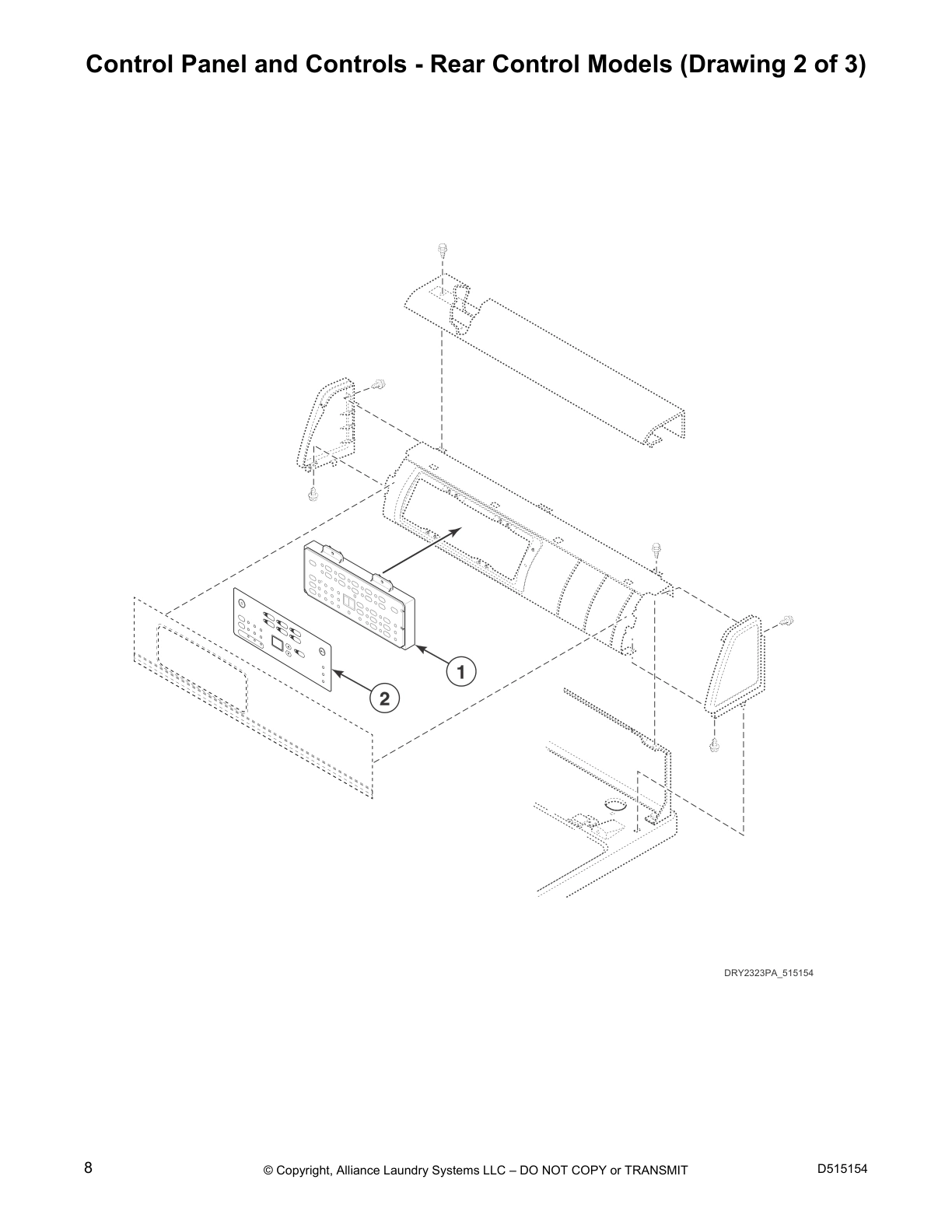 Control Panel and Controls - Rear Control Models (Drawing 2 of 3)

1

2

DRY2323PA_515154

8

© Copyright, Alliance Laundry Systems LLC – DO NOT COPY or TRANSMIT

D515154