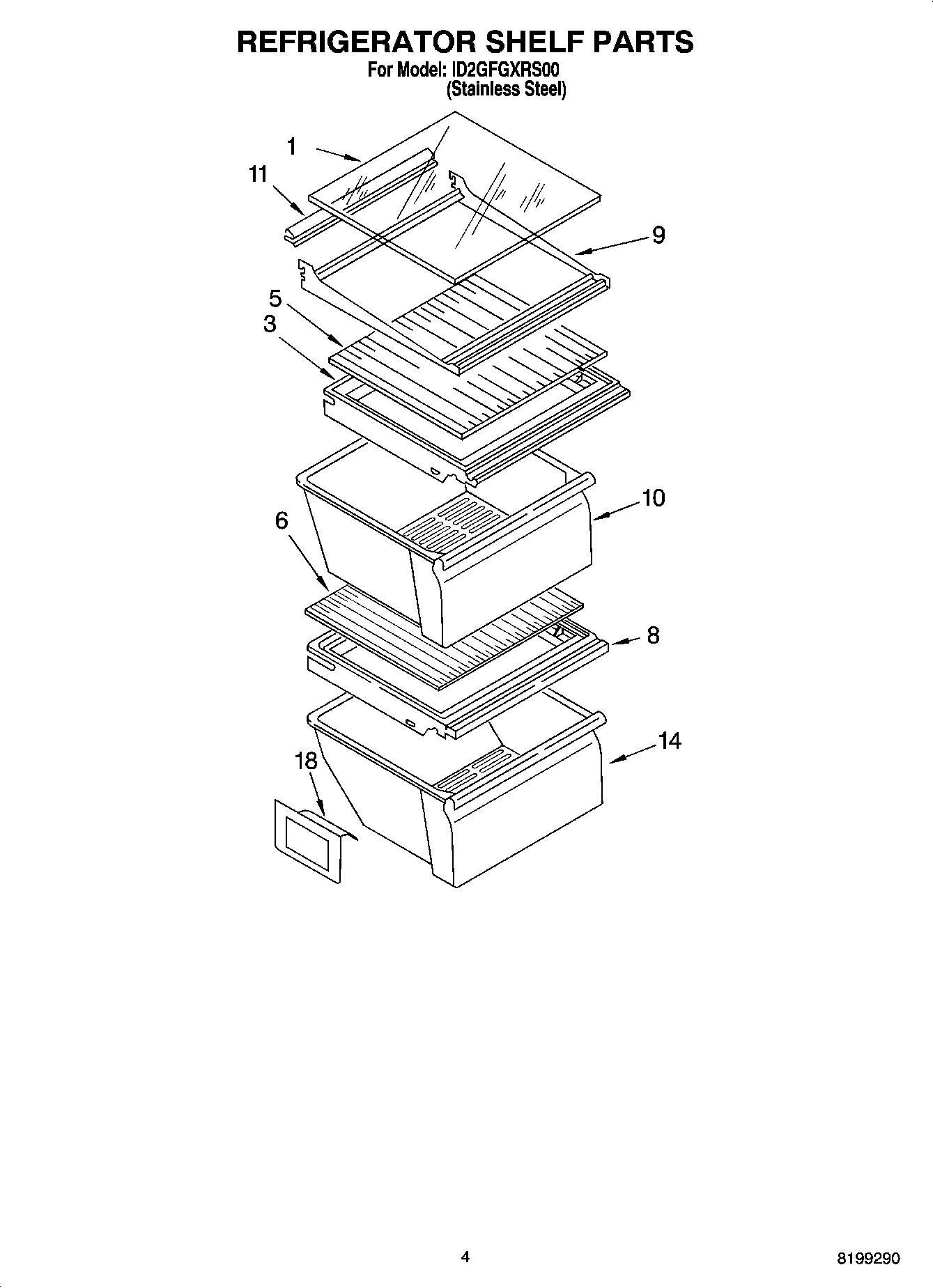 REFRIGERATOR SHELF PARTS
For Model: ID2GFGXRS00
(Stainless Steel)

1
11
9
5
3
10
6
8
14
18

4

8199290