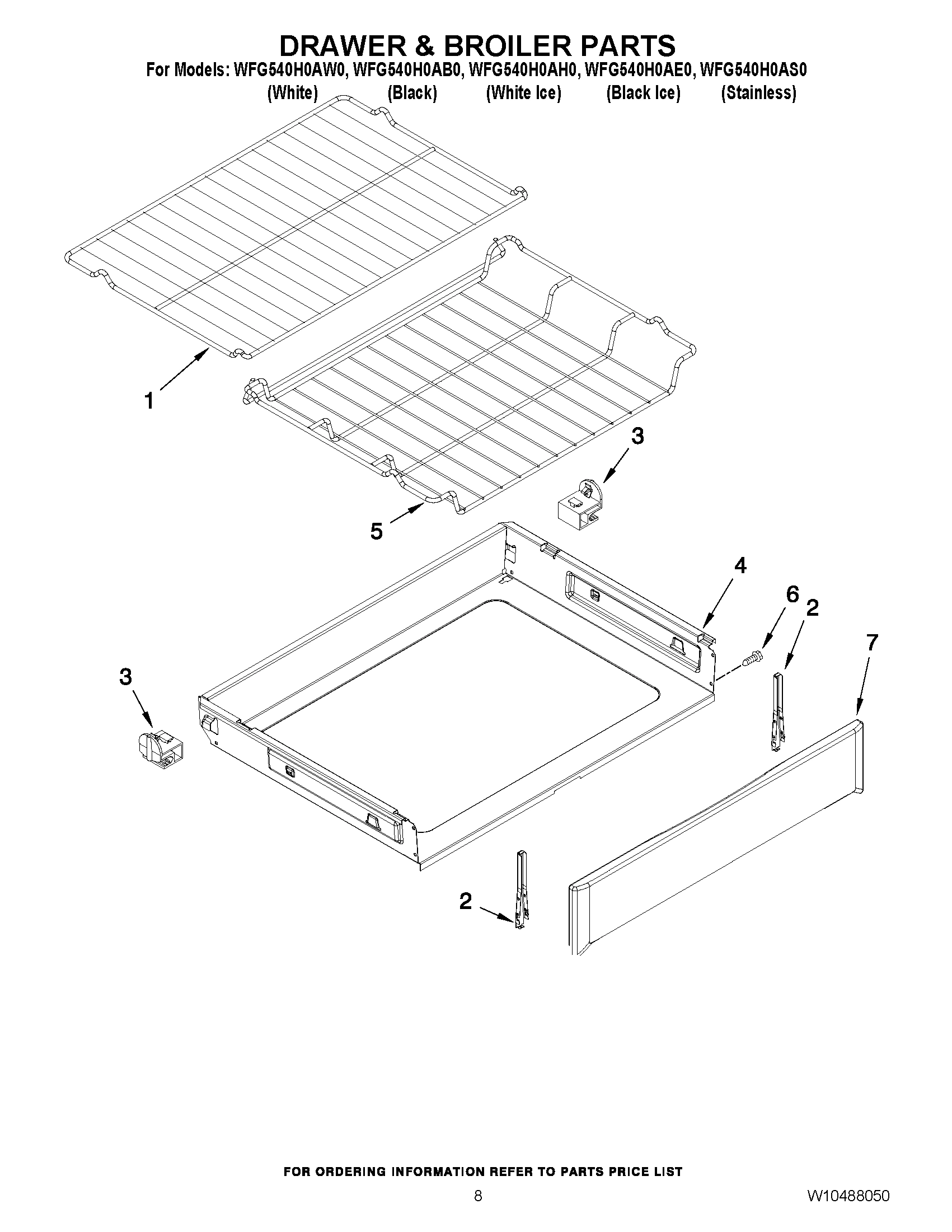 DRAWER & BROILER PARTS

For Models: WFG540H0AW0, WFG540H0AB0, WFG540H0AH0, WFG540H0AE0, WFG540H0AS0
(White) (Black) (White Ice) (Black Ice) (Stainless)

1

3

5

4

6

2

7

3

2

FOR ORDERING INFORMATION REFER TO PARTS PRICE LIST

8

W10488050