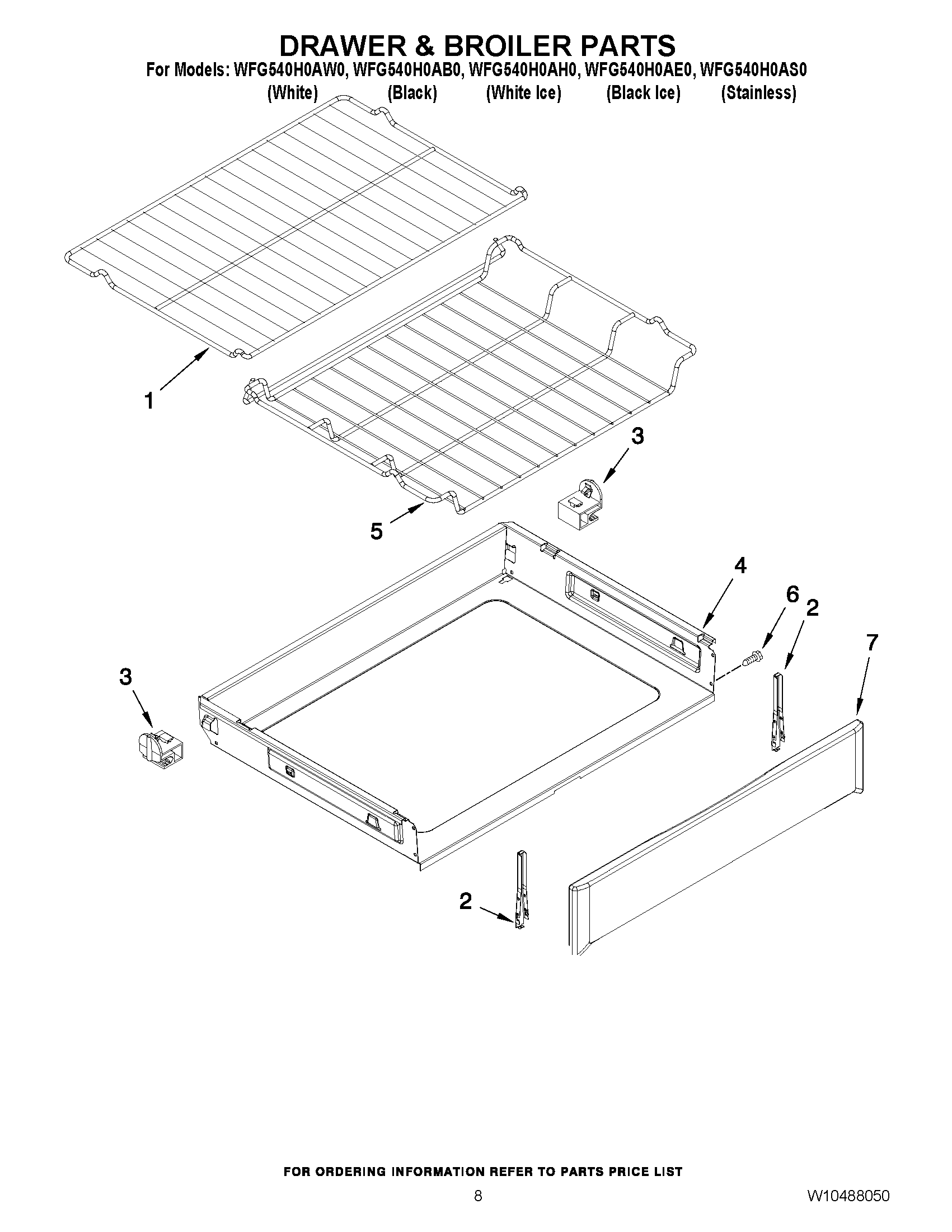 DRAWER & BROILER PARTS

For Models: WFG540H0AW0, WFG540H0AB0, WFG540H0AH0, WFG540H0AE0, WFG540H0AS0
(White) (Black) (White Ice) (Black Ice) (Stainless)

1

3

5

4

6

2

7

3

2

FOR ORDERING INFORMATION REFER TO PARTS PRICE LIST

8

W10488050