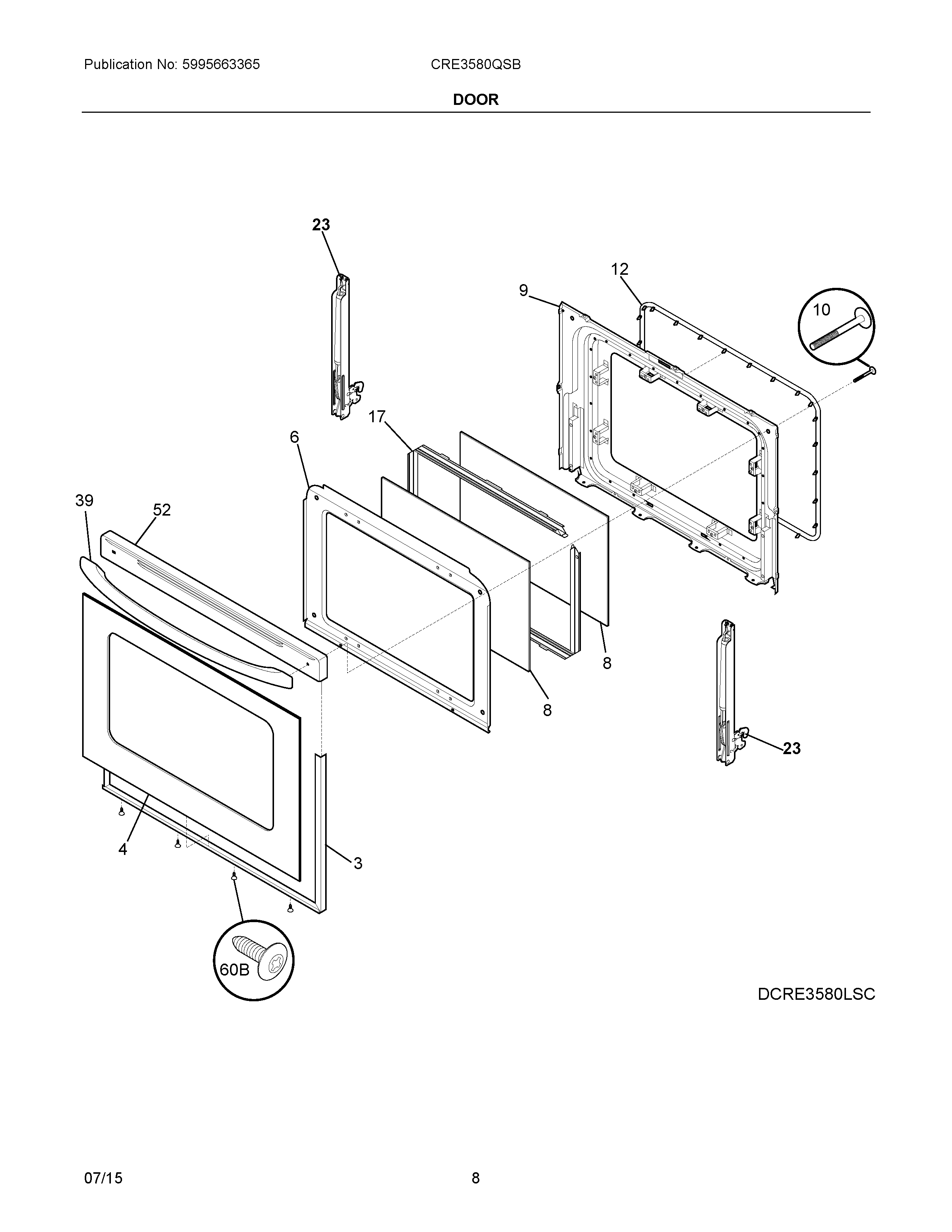 Publication No: 5995663365

CRE3580QSB

DOOR

23

12

9

10

17

6

39

52

8

8

23

4

3

60B

DCRE3580LSC

07/15

8