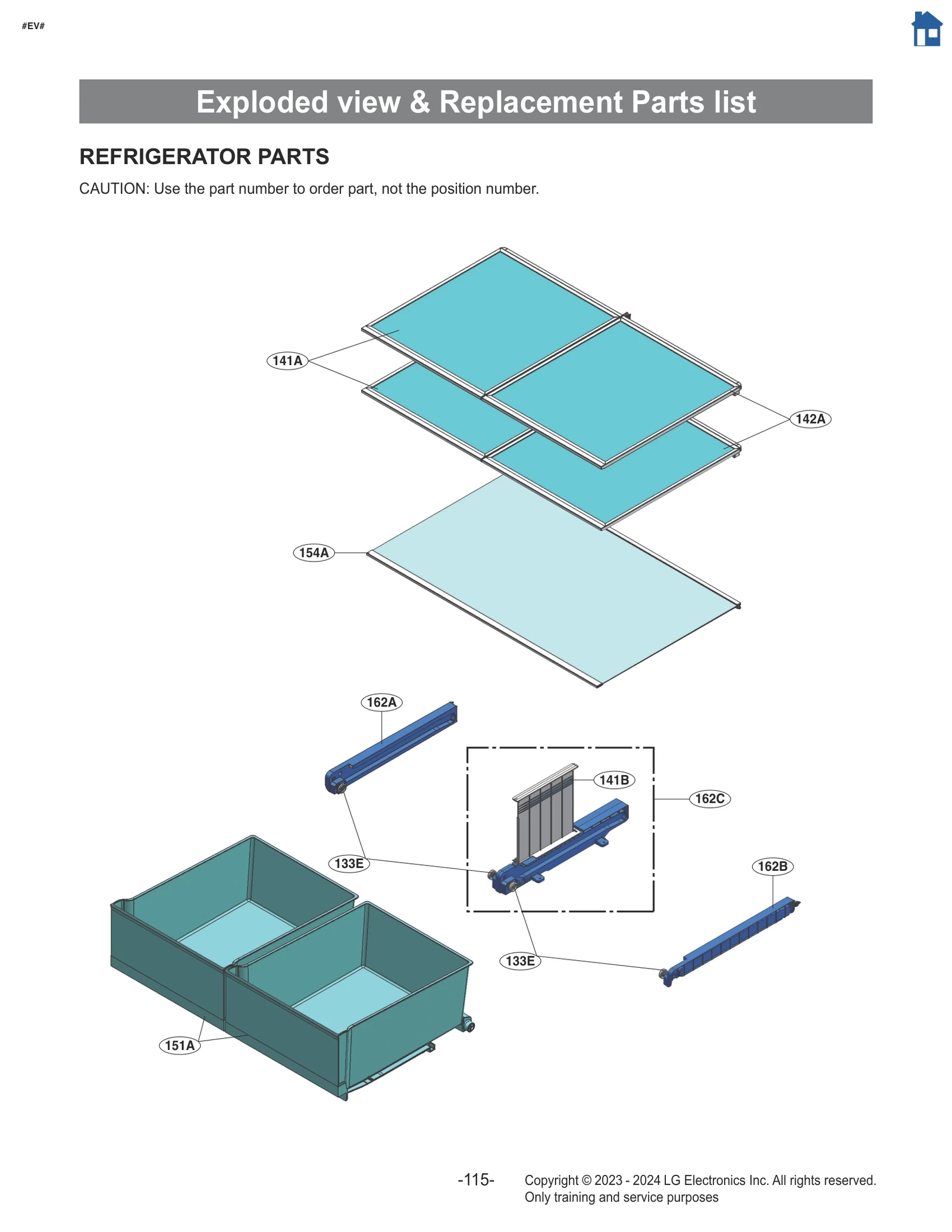 #EV#

Exploded view & Replacement Parts list

REFRIGERATOR PARTS

CAUTION: Use the part number to order part, not the position number.

141A

142A

154A

162A

141B

162C

133E

162B

133E

151A

-115-

Copyright © 2023 - 2024 LG Electronics Inc. All rights reserved.
Only training and service purposes