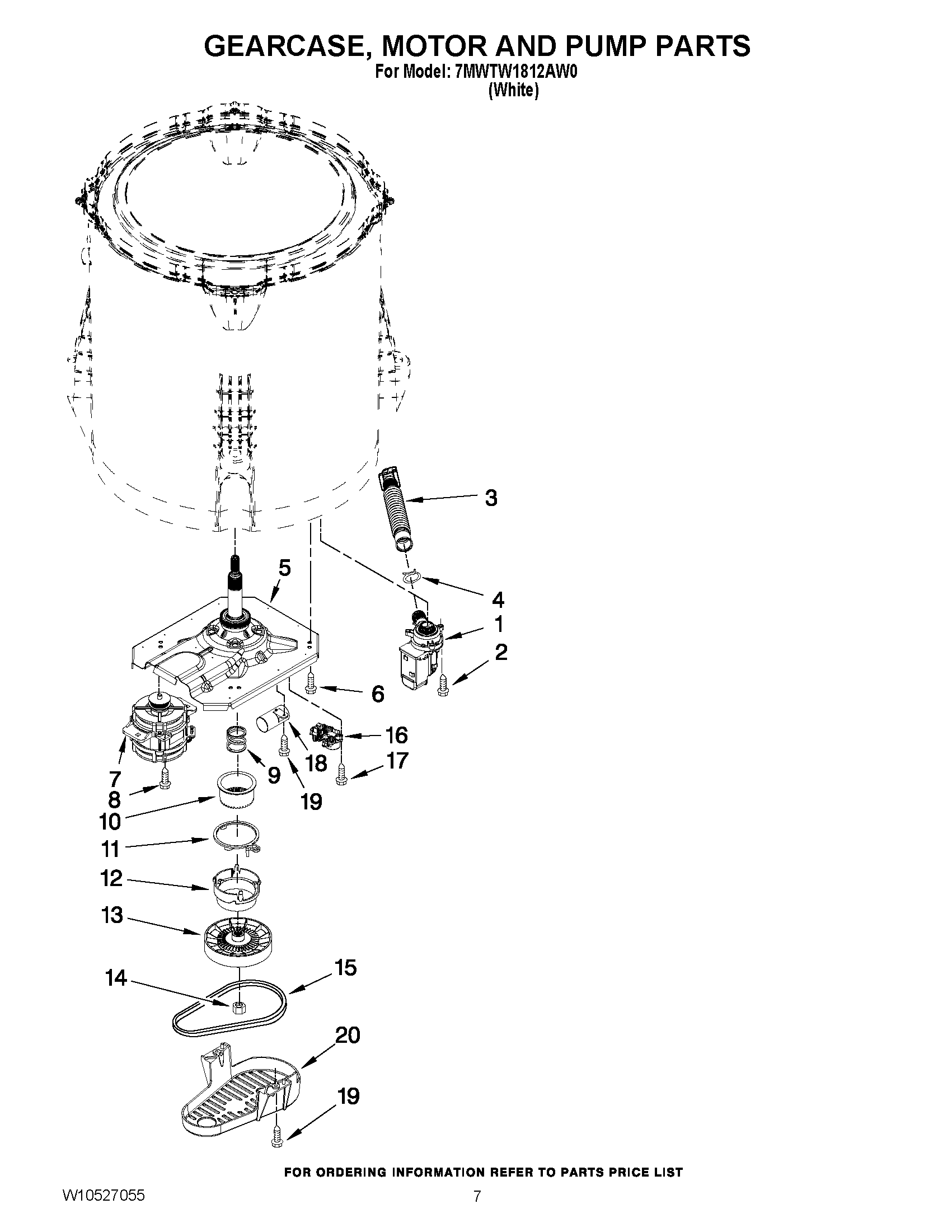 GEARCASE, MOTOR AND PUMP PARTS
For Model: 7MWTW1812AW0
(White)

3
5
4
1
2
6
16
18
17
7
9
8
19
10
11
12
13
15
14
20
19

FOR ORDERING INFORMATION REFER TO PARTS PRICE LIST

W10527055
7