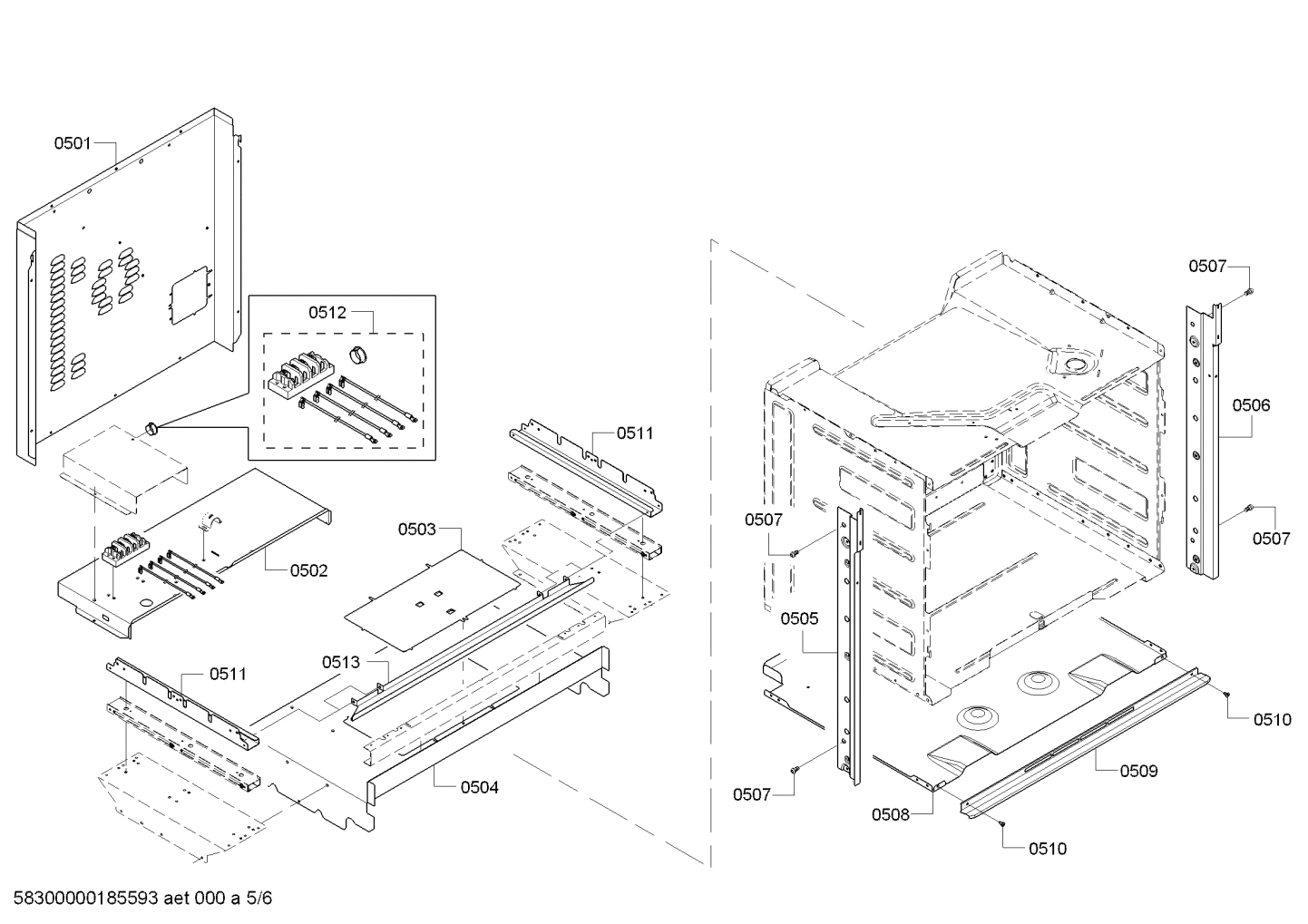 0501
0512
0511
0503
0502
0511
0513
0504
0507
0506
0507
0507
0505
0510
0509
0507
0508
0510
58300000185593 aet 000 a 5/6