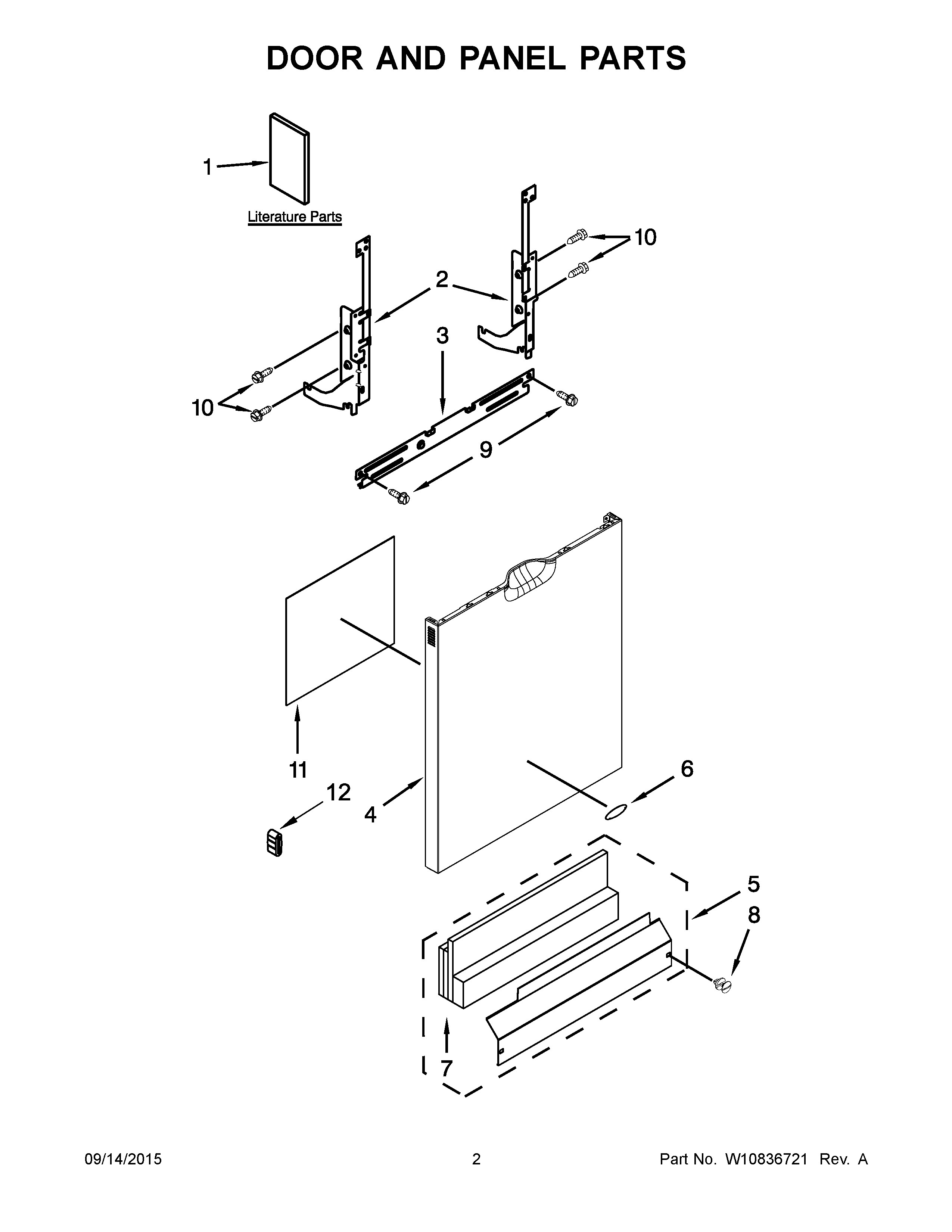 DOOR AND PANEL PARTS

1

Literature Parts

10

2

3

10

9

11

6

12

4

5

8

7

09/14/2015

2

Part No. W10836721 Rev. A