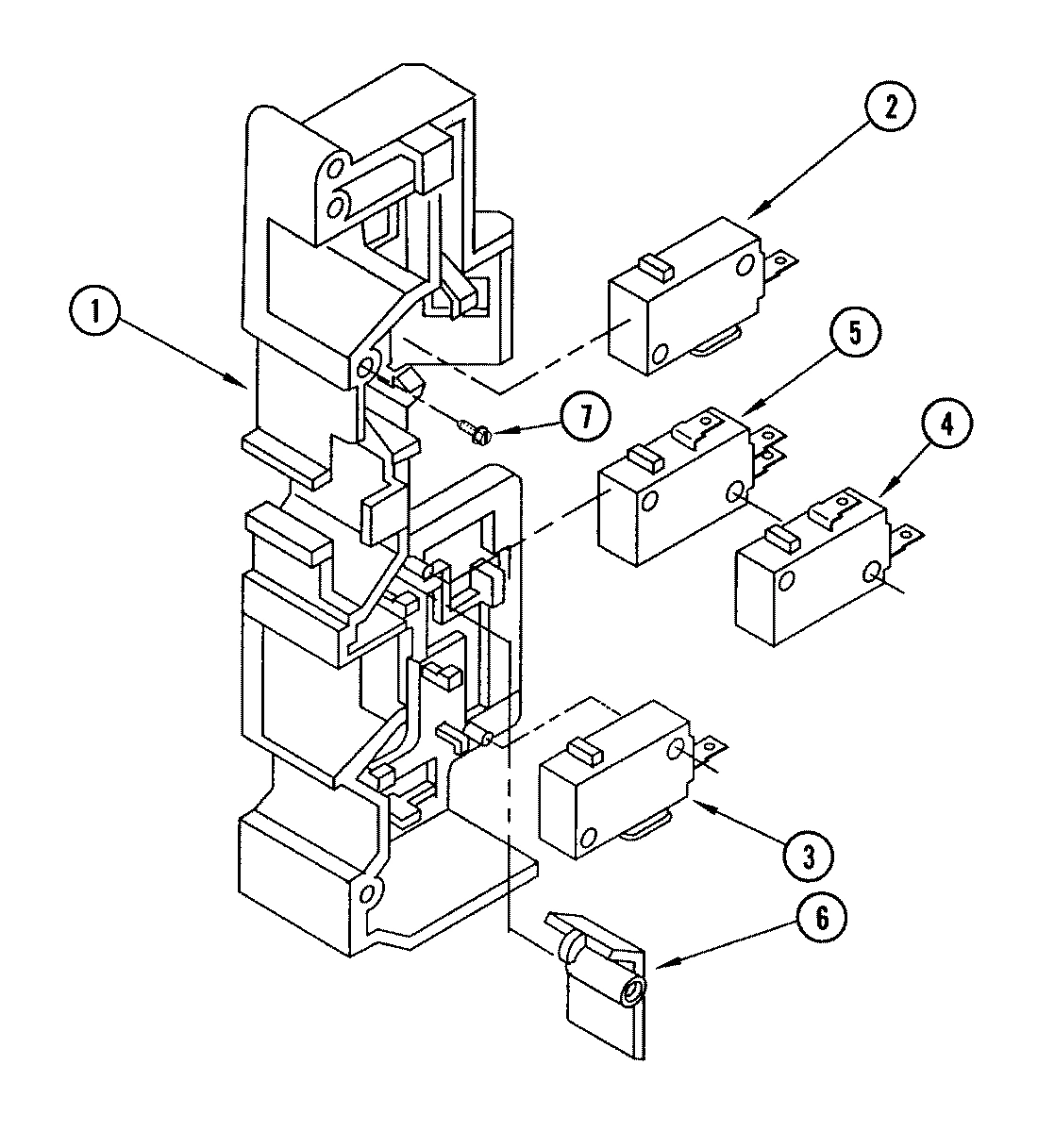 2
1
5
7
4
3
6