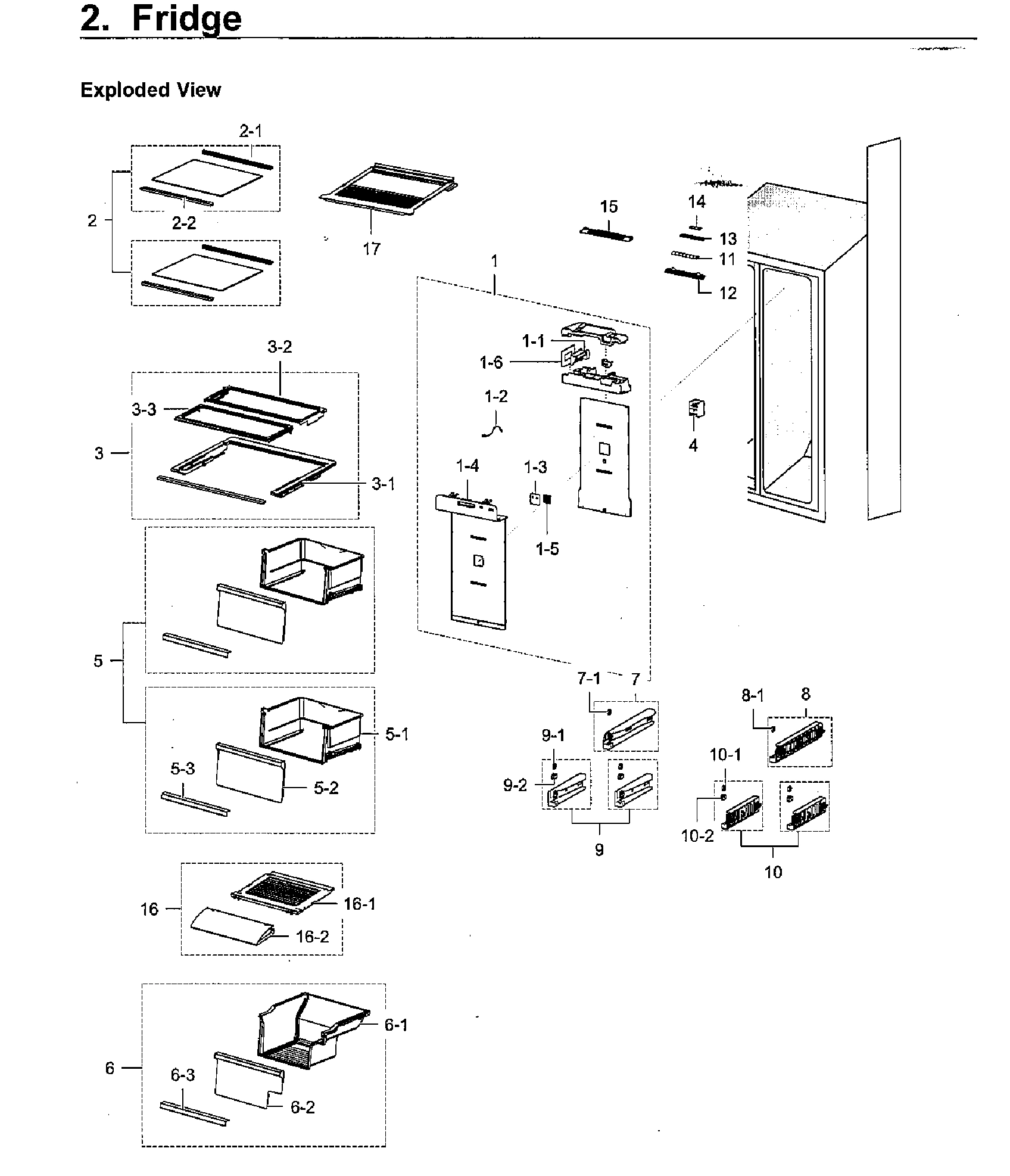 2. Fridge

Exploded View

2-1
2
2-2
17
15
14
13
11
12
1
1-1
1-6
1-2
4
3-2
3-3
3
3-1
1-4
1-3
1-5
5
5-1
5-3
5-2
7-1
7
8-1
8
9-1
9-2
9
10-1
10-2
10
16
16-1
16-2
6
6-1
6-3
6-2