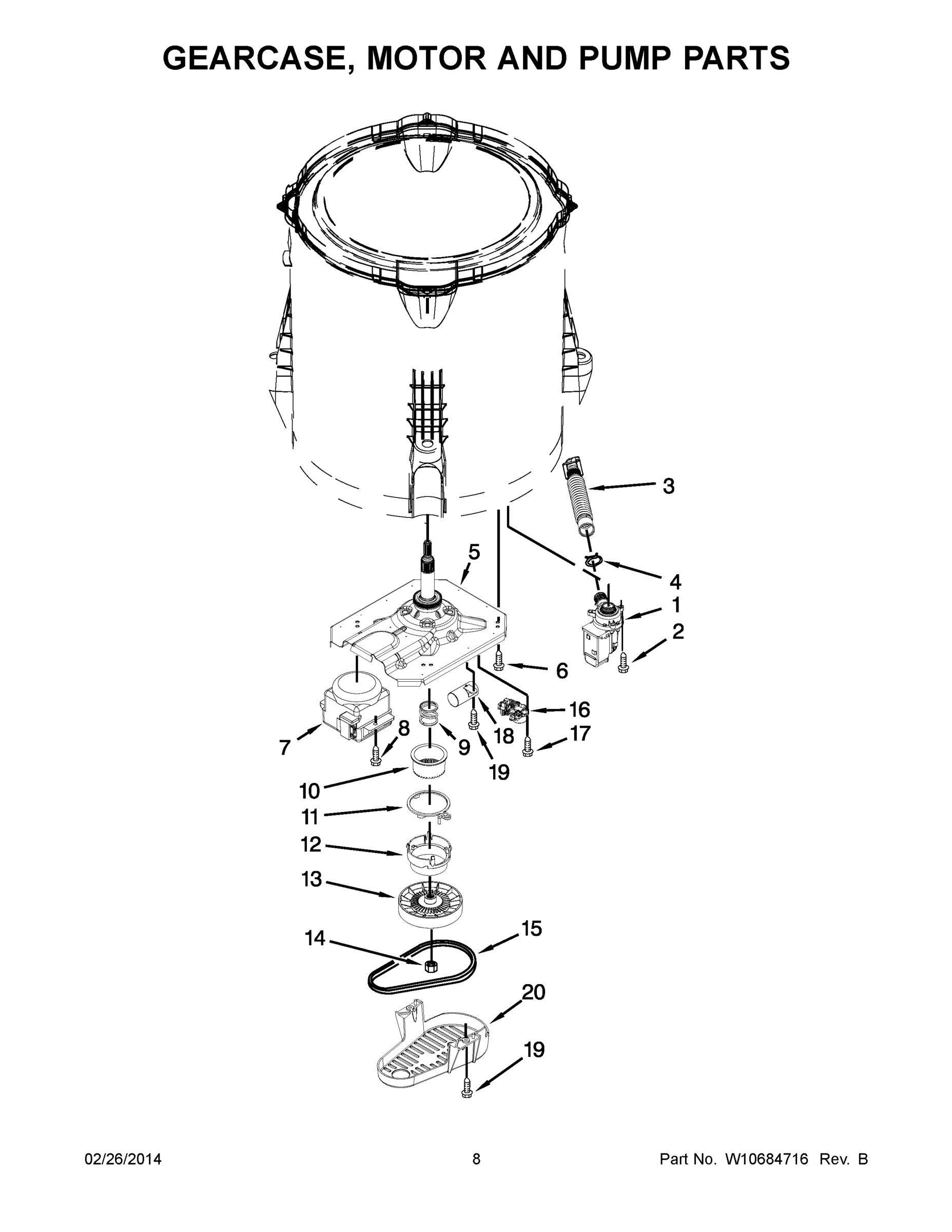 GEARCASE, MOTOR AND PUMP PARTS

3

5

4

1

2

6

16

7

8

9

18

17

19

10

11

12

13

14

15

20

19

02/26/2014

8

Part No. W10684716 Rev. B