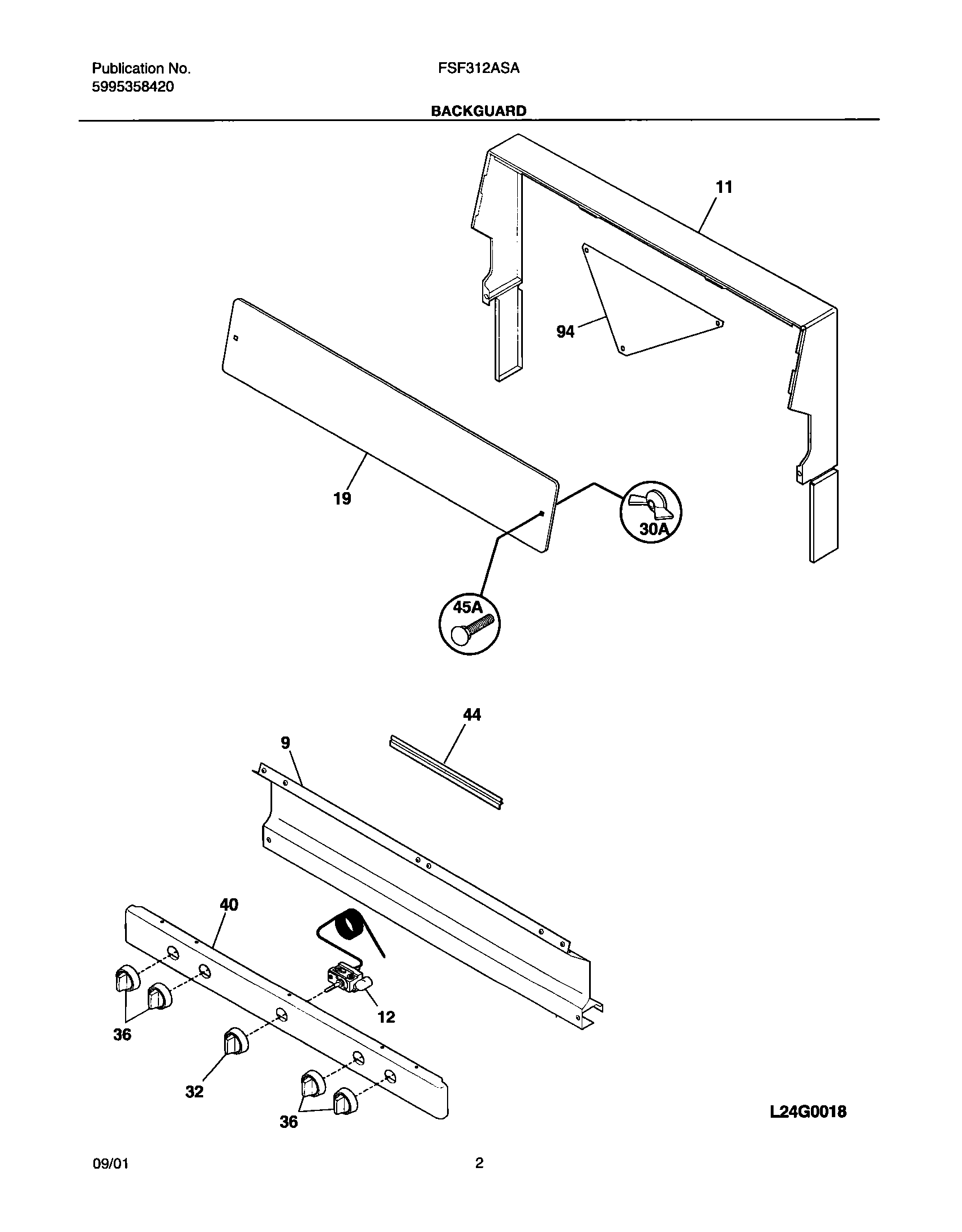 Publication No.
5995358420

FSF312ASA

BACKGUARD

11

94

19

30A

45A

44

9

40

12

36

32

36

L24G0018

09/01

2