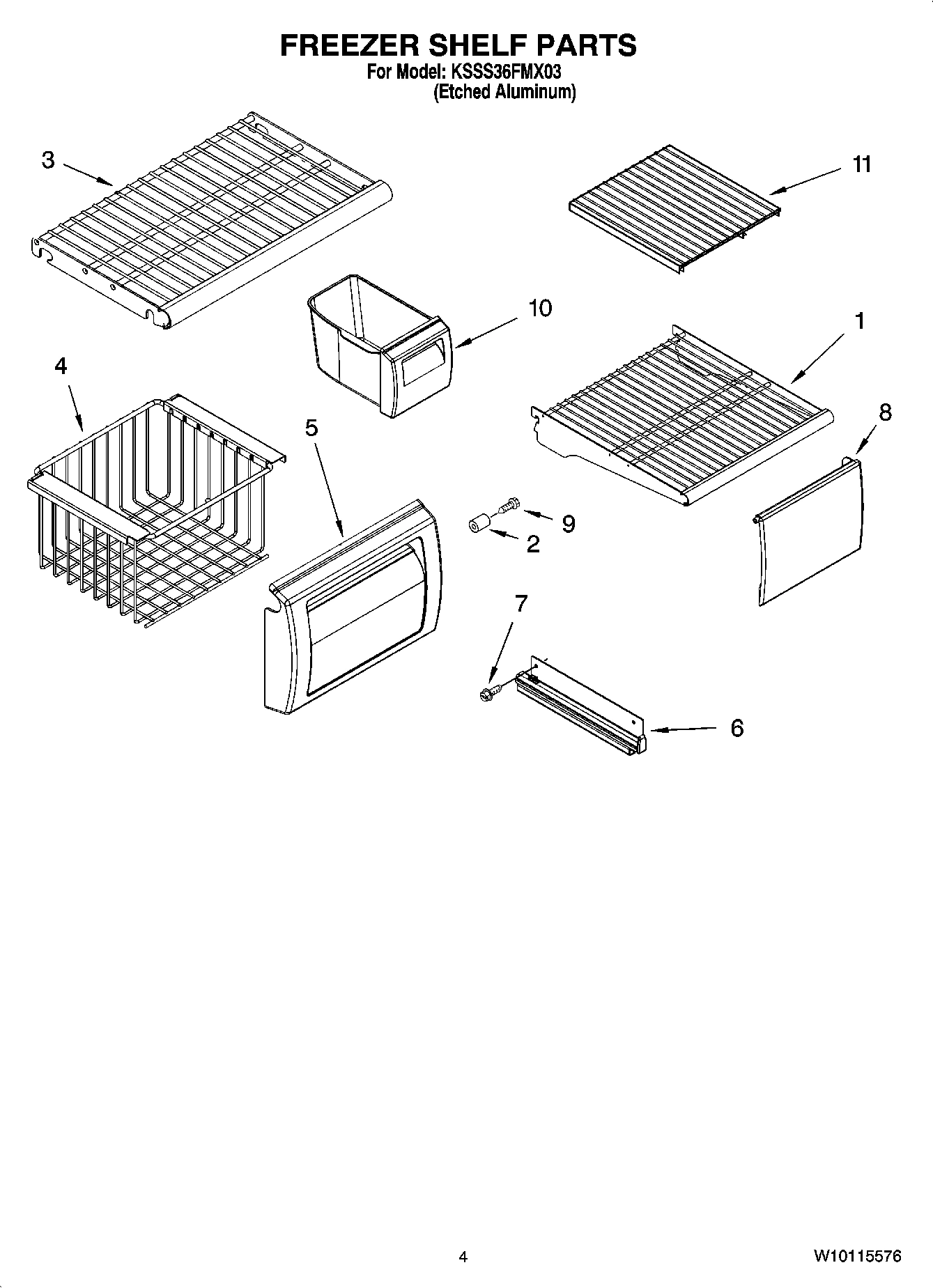 FREEZER SHELF PARTS
For Model: KSSS36FMX03
(Etched Aluminum)

3

11

10

1

4

5

8

9

2

7

6

4

W10115576