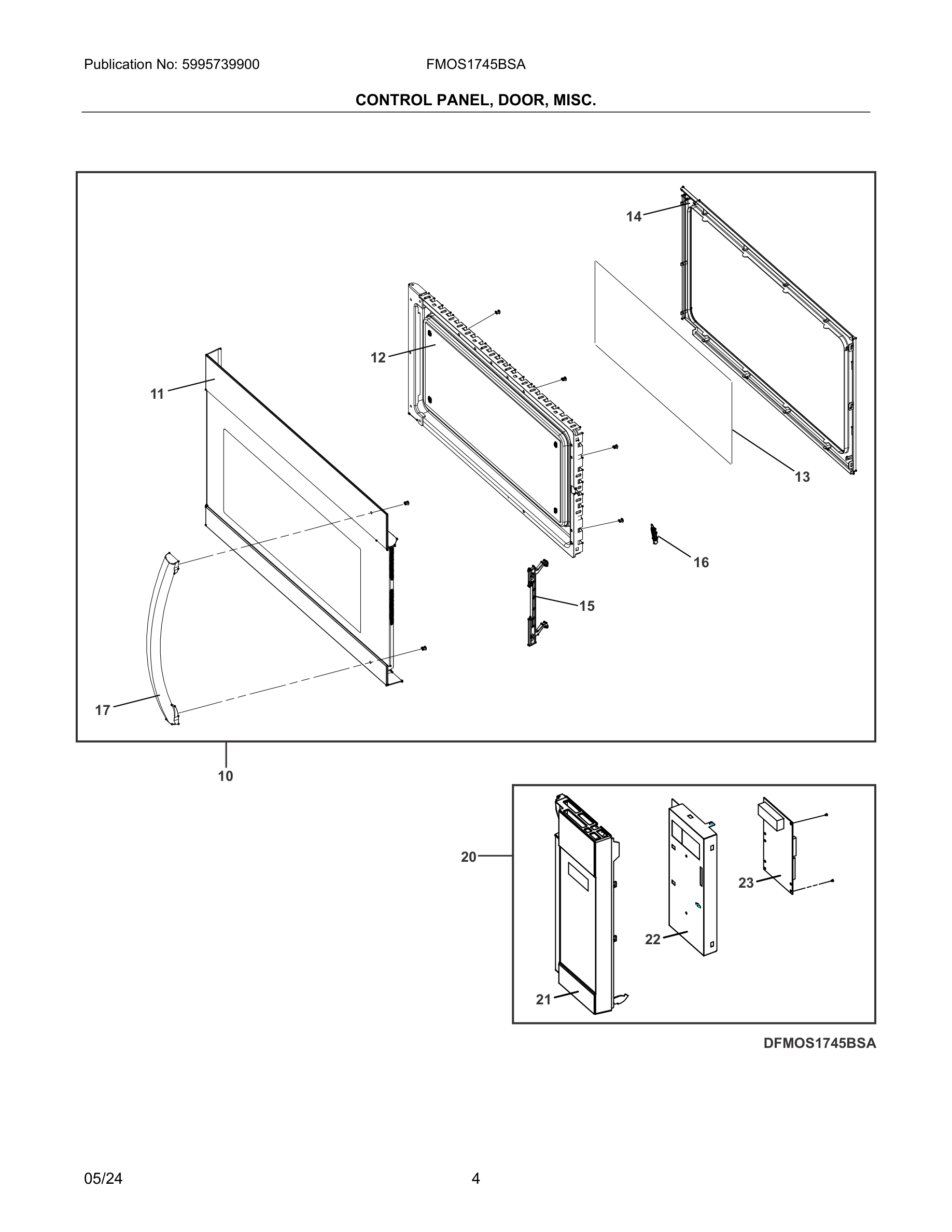 Publication No: 5995739900

FMOS1745BSA

CONTROL PANEL, DOOR, MISC.

14

12

11

13

16

15

17

10

20

23

22

21

DFMOS1745BSA

05/24

4