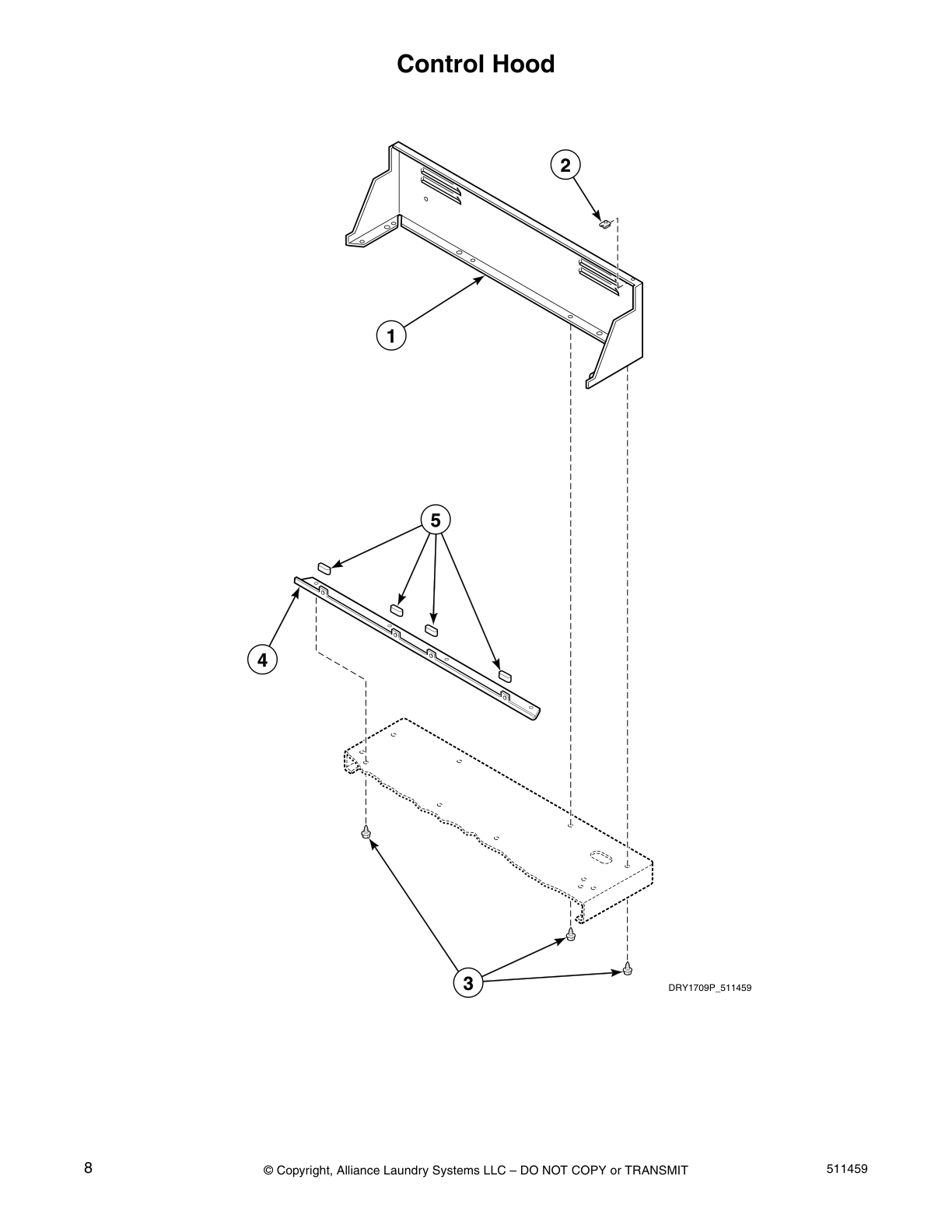 Control Hood

2

1

5

4

3

DRY1709P_511459

8

© Copyright, Alliance Laundry Systems LLC – DO NOT COPY or TRANSMIT

511459