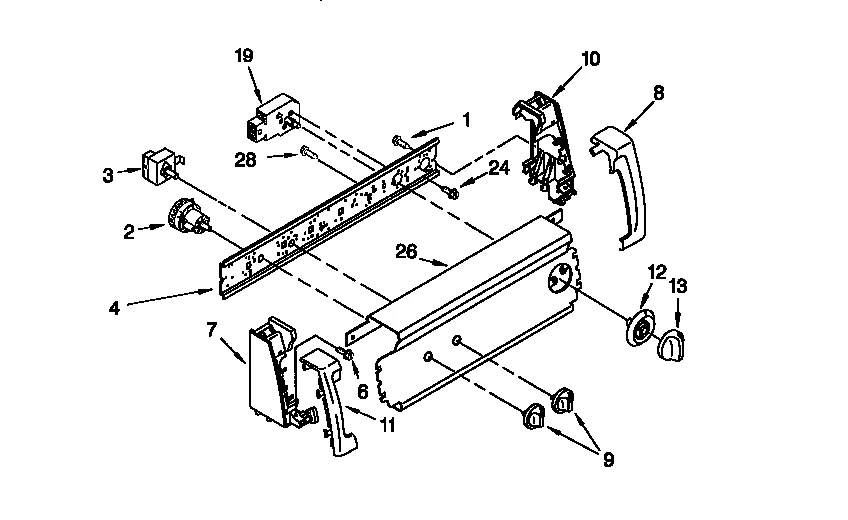 19
10
8
1
28
3
24
2
26
12
13
4
7
6
11
9