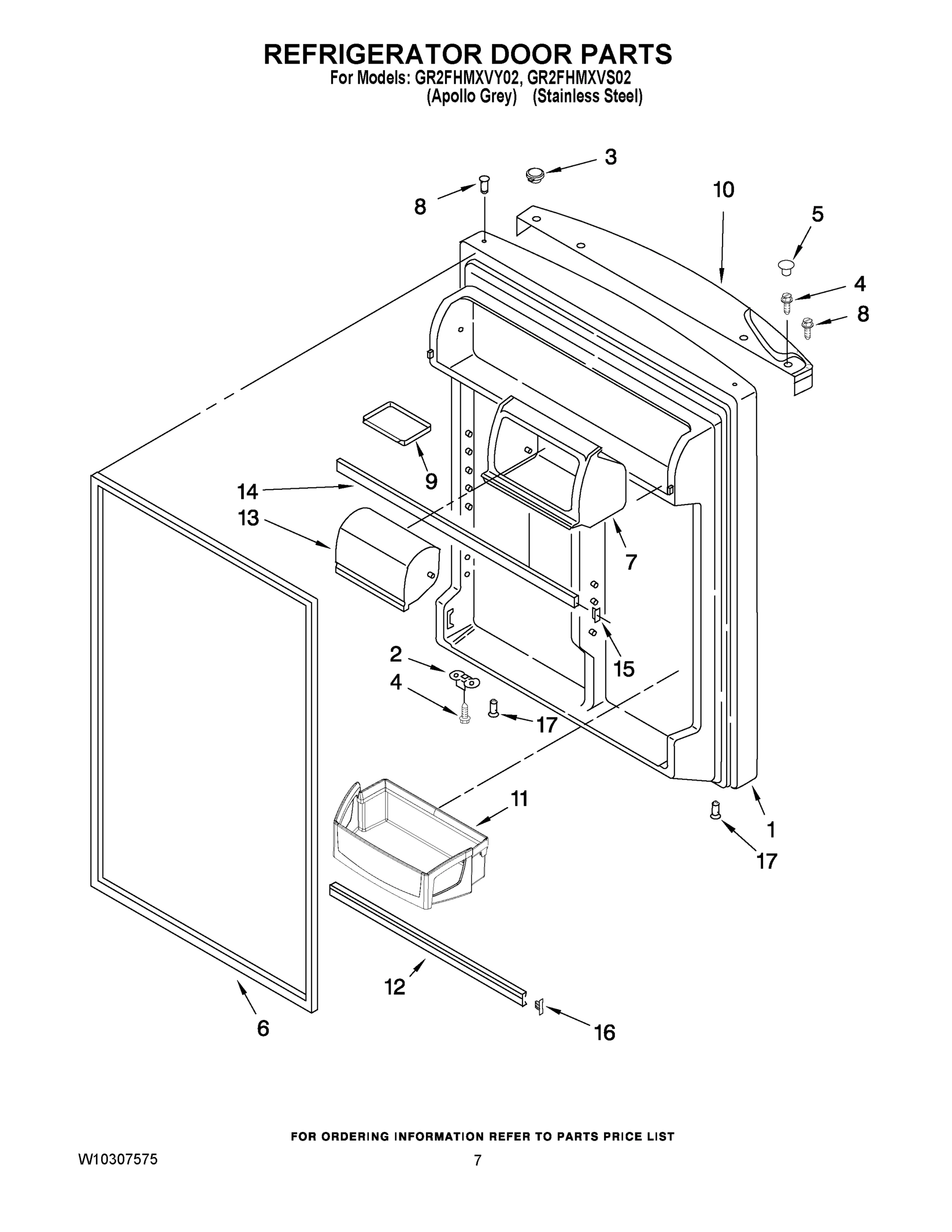 REFRIGERATOR DOOR PARTS
For Models: GR2FHMXVY02, GR2FHMXVS02
(Apollo Grey) (Stainless Steel)

3
8
10
5
4
8
9
14
13
7
15
2
4
17
11
1
17
12
6
16

FOR ORDERING INFORMATION REFER TO PARTS PRICE LIST

W10307575
7