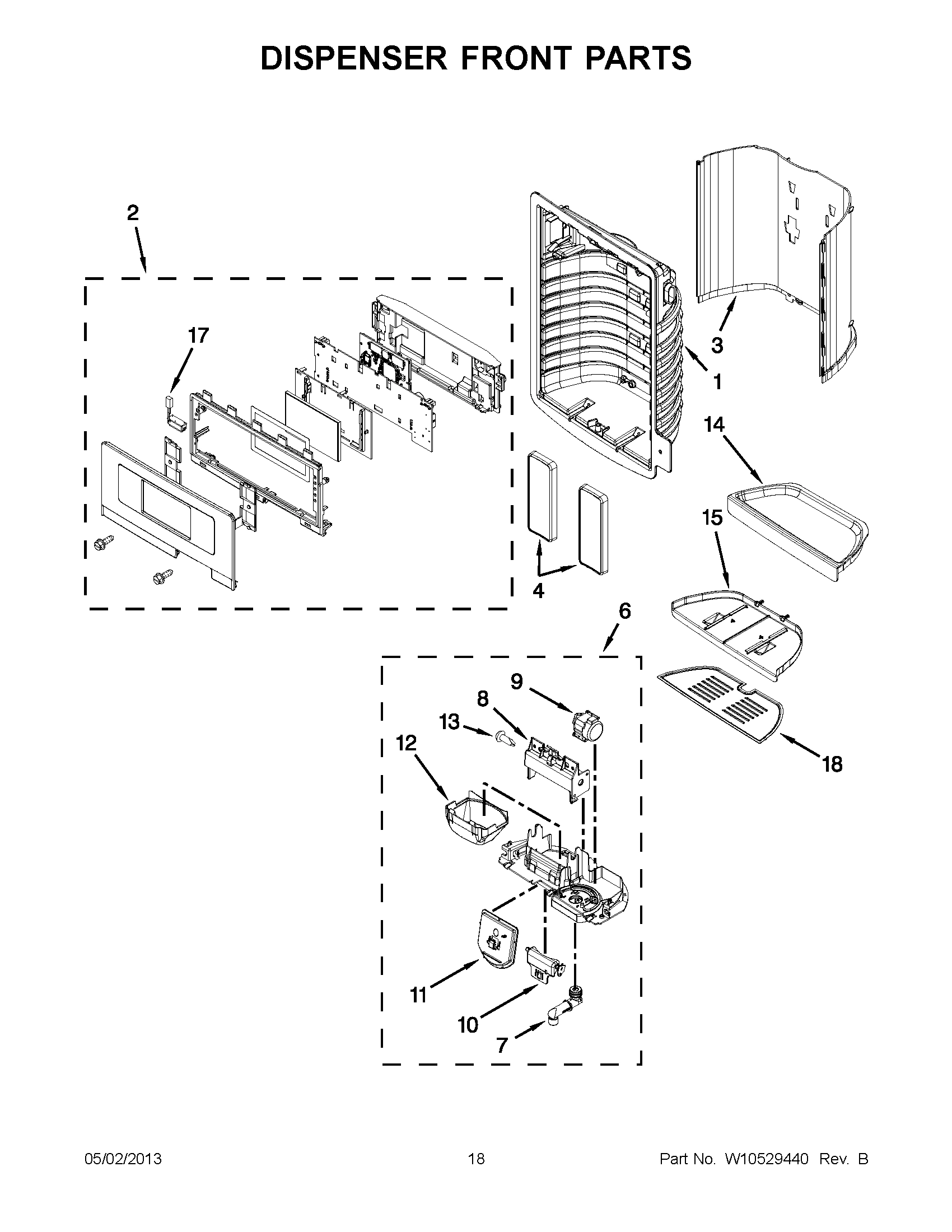 DISPENSER FRONT PARTS

2

17

3

1

14

15

4

6

9

8

13

12

18

11

10

7

05/02/2013

18

Part No. W10529440 Rev. B