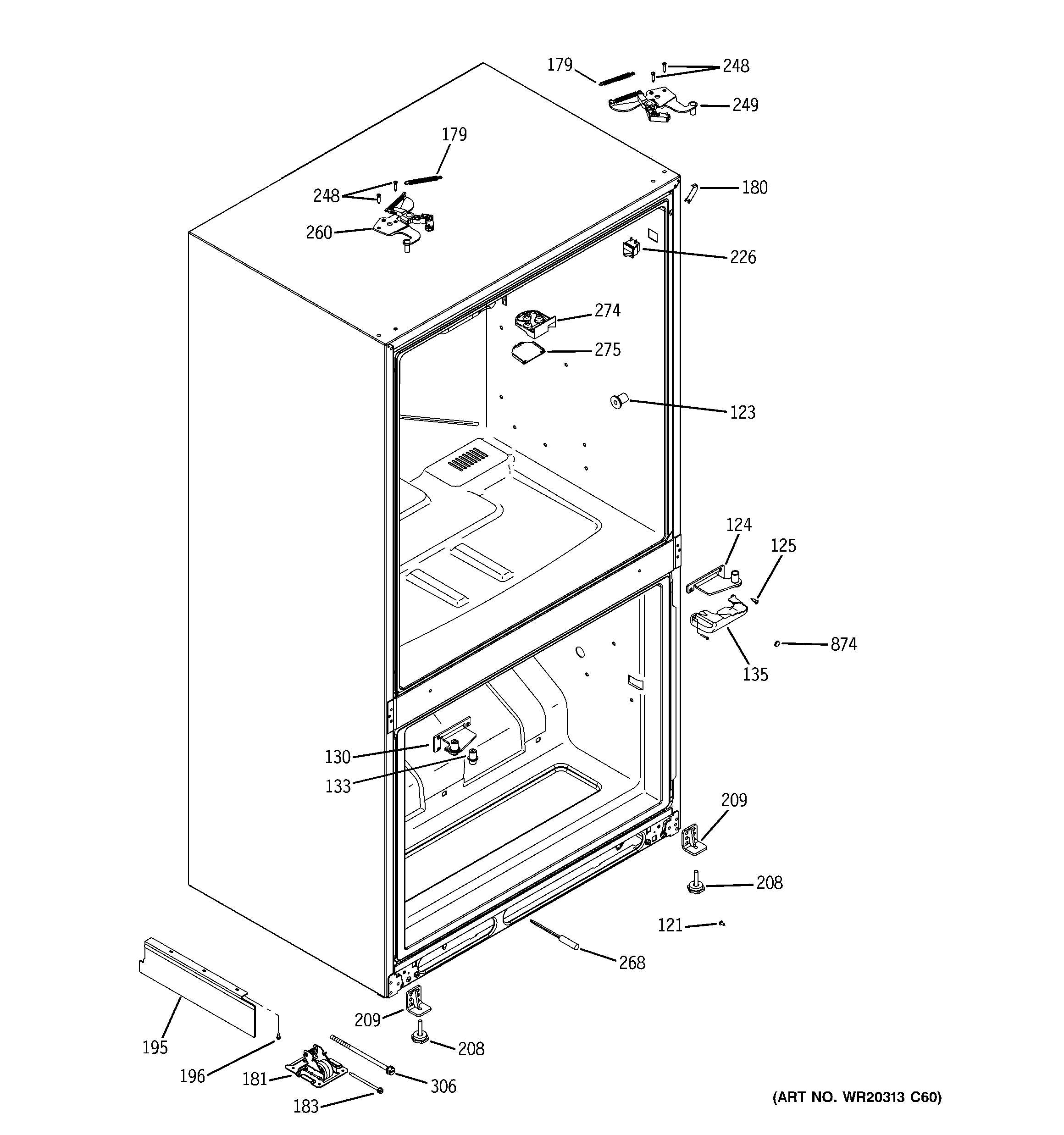 179
248
249
179
248
260
180
226
274
275
123
124
125
874
135
130
133
209
208
121
268
195
196
181
183
209
208
306
(ART NO. WR20313 C60)