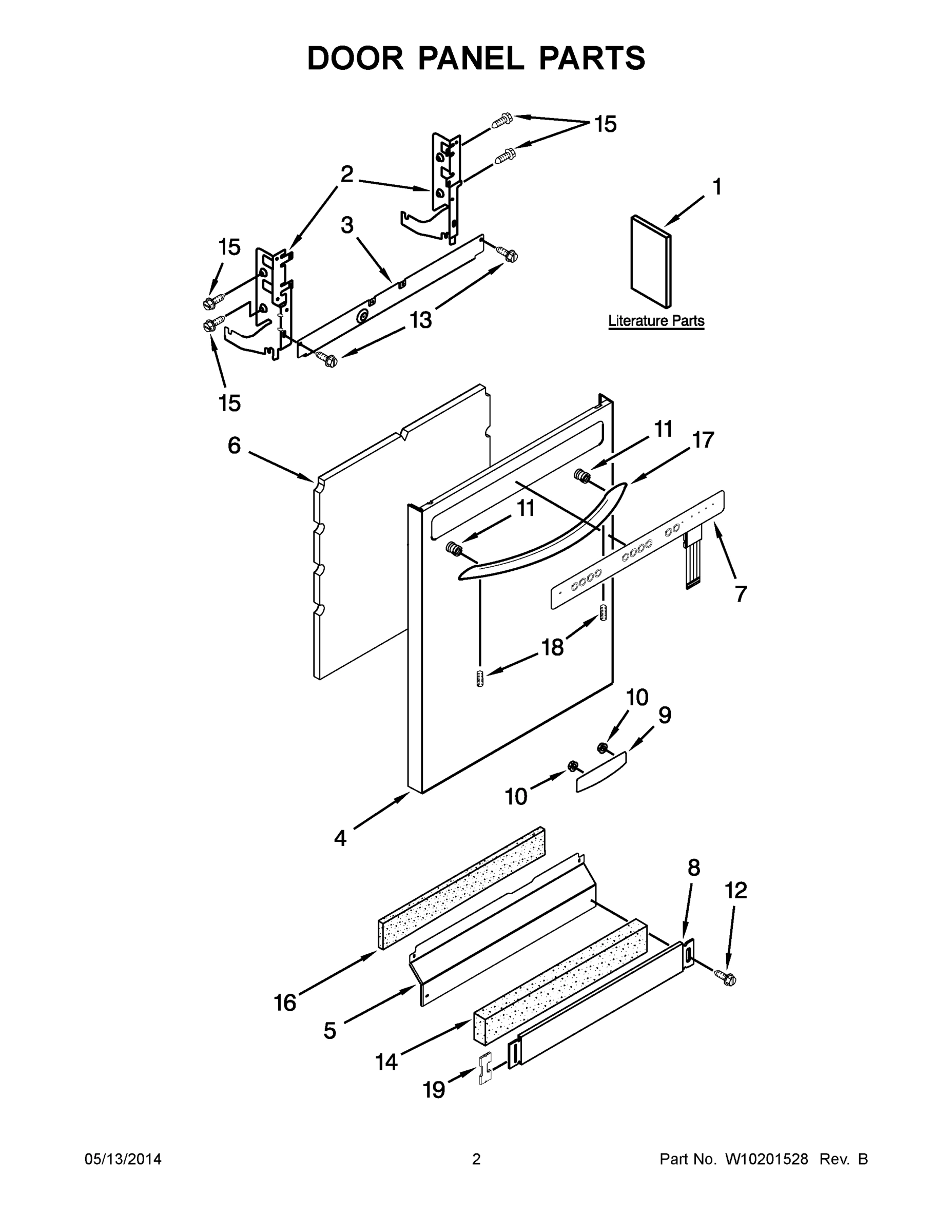 DOOR PANEL PARTS

15

2

1

3

15

13

Literature Parts

15

6

11

17

11

7

18

10

9

10

4

8

12

16

5

14

19

05/13/2014

2

Part No. W10201528 Rev. B