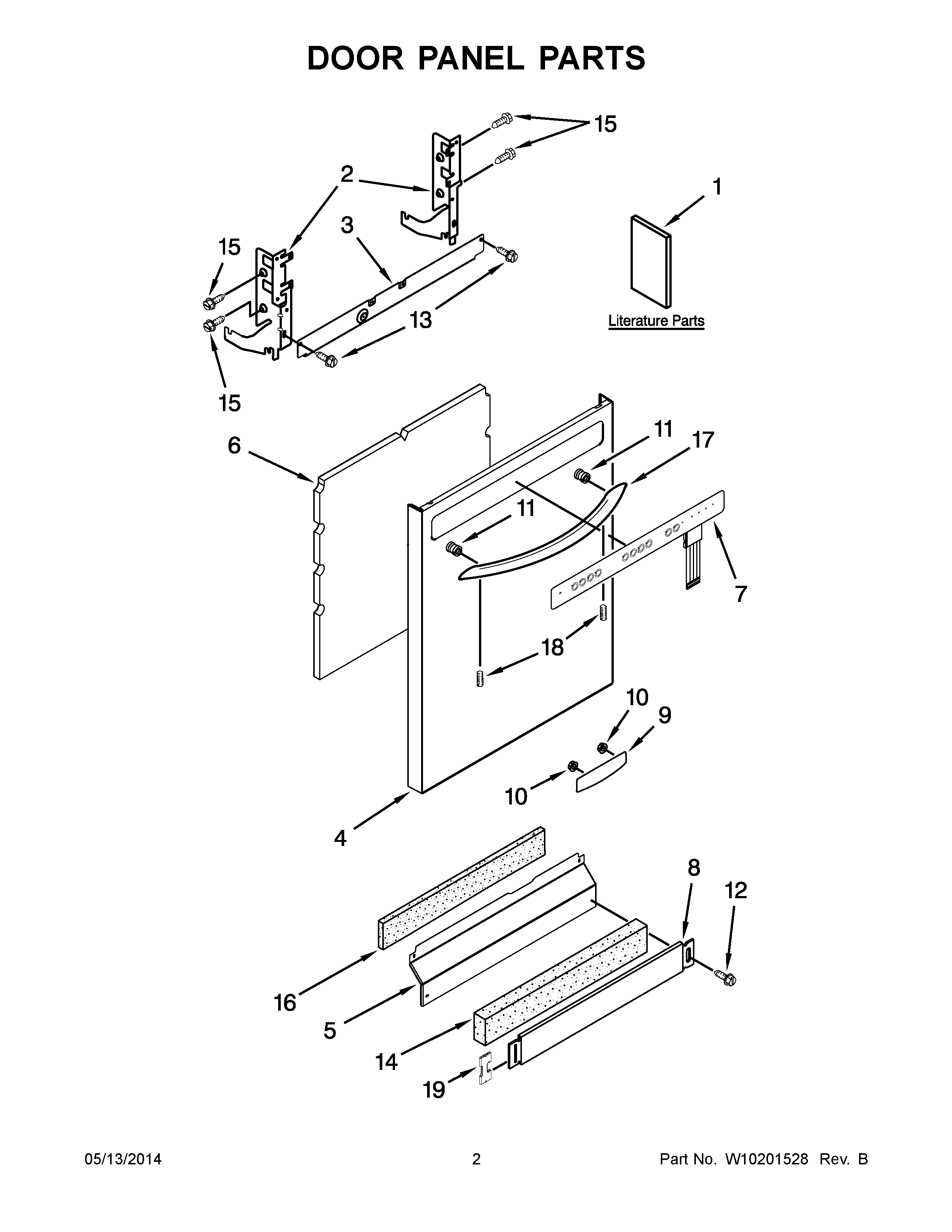 DOOR PANEL PARTS

15
2
1
3
15
13
Literature Parts
15
6
11
17
11
7
18
10
9
10
4
8
12
16
5
14
19

05/13/2014
2
Part No. W10201528 Rev. B