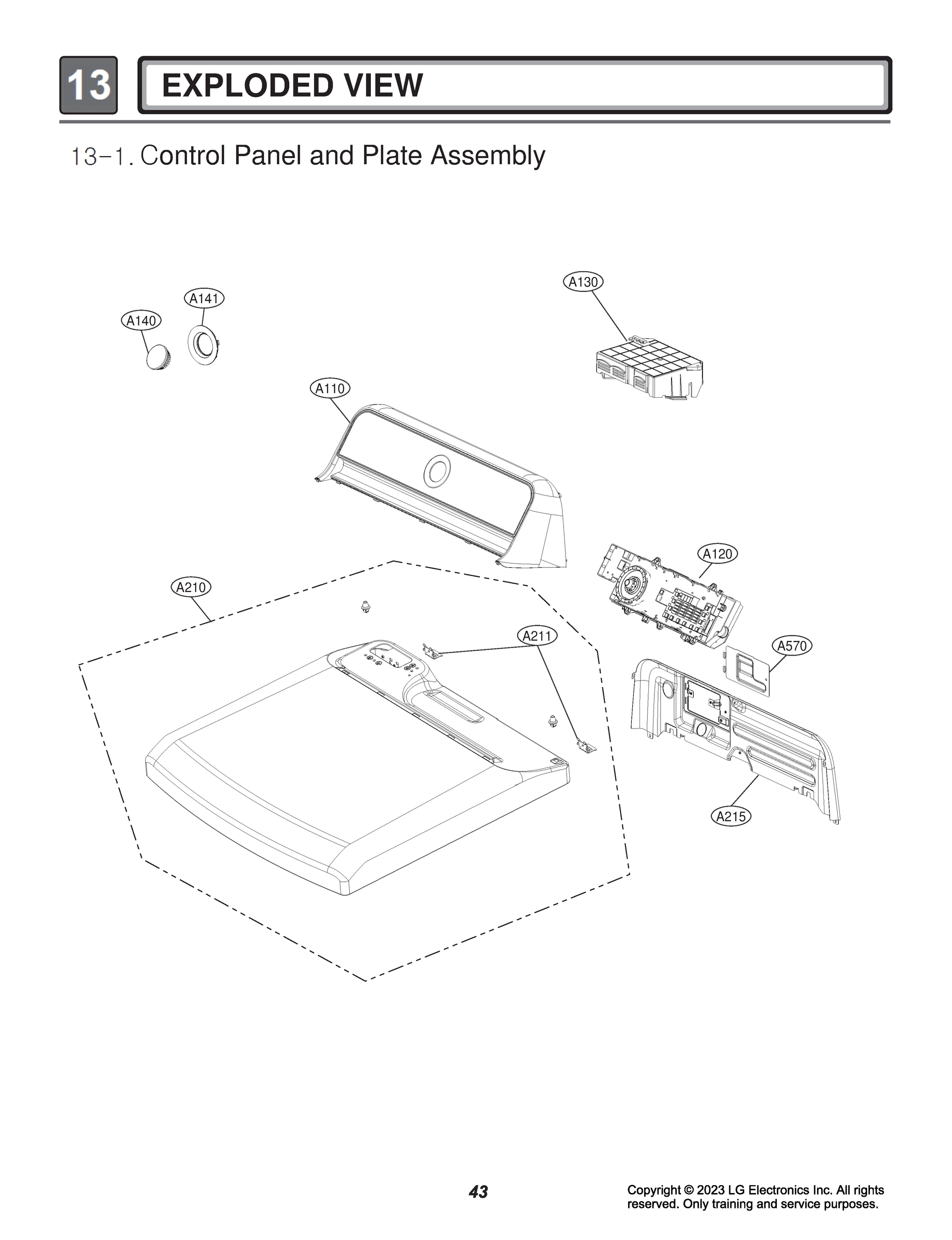 13 EXPLODED VIEW

13-1. Control Panel and Plate Assembly

A130

A141

A140

A110

A120

A210

A211

A570

A215

43

Copyright © 2023 LG Electronics Inc. All rights reserved. Only training and service purposes.