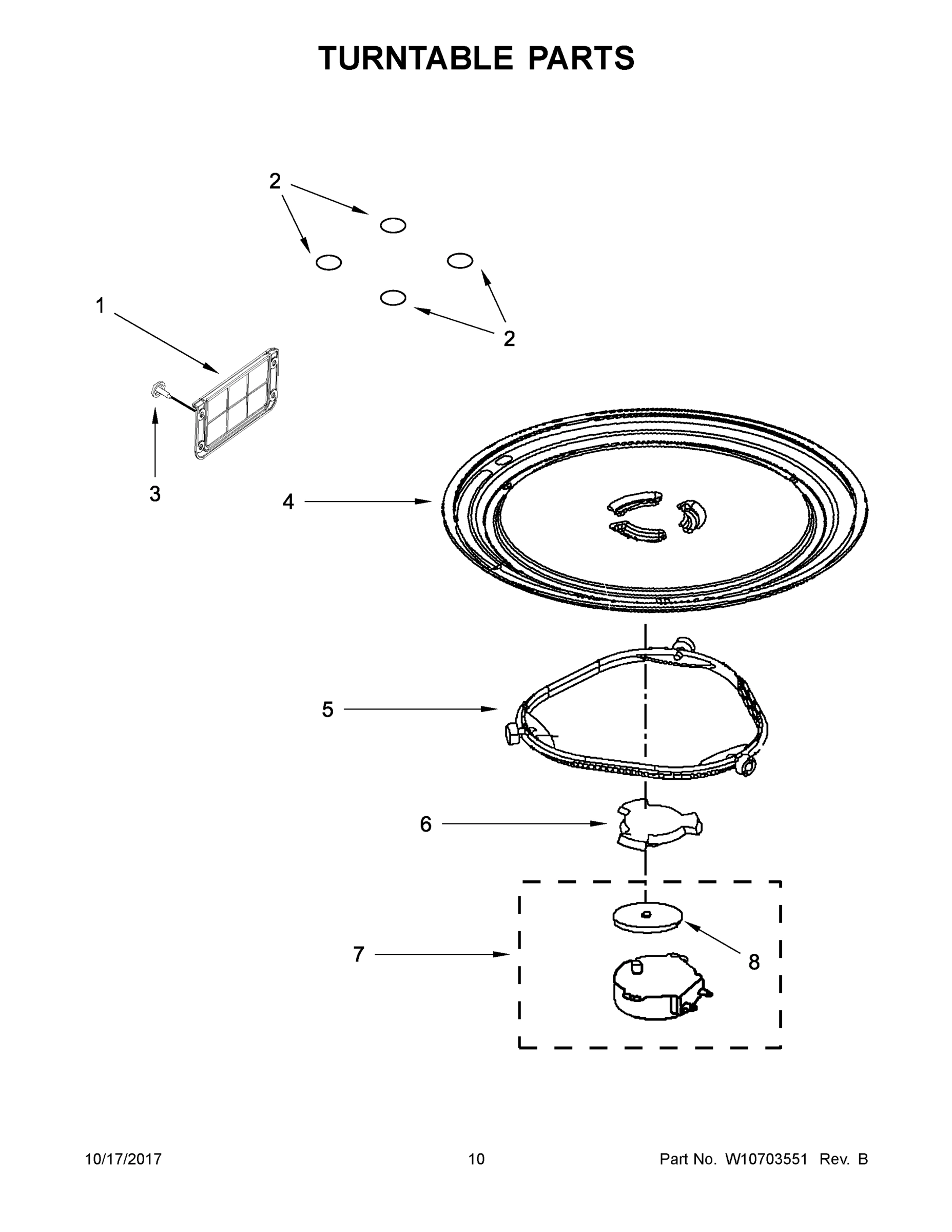 TURNTABLE PARTS

2

1

2

3

4

5

6

7

8

10/17/2017

10

Part No. W10703551 Rev. B