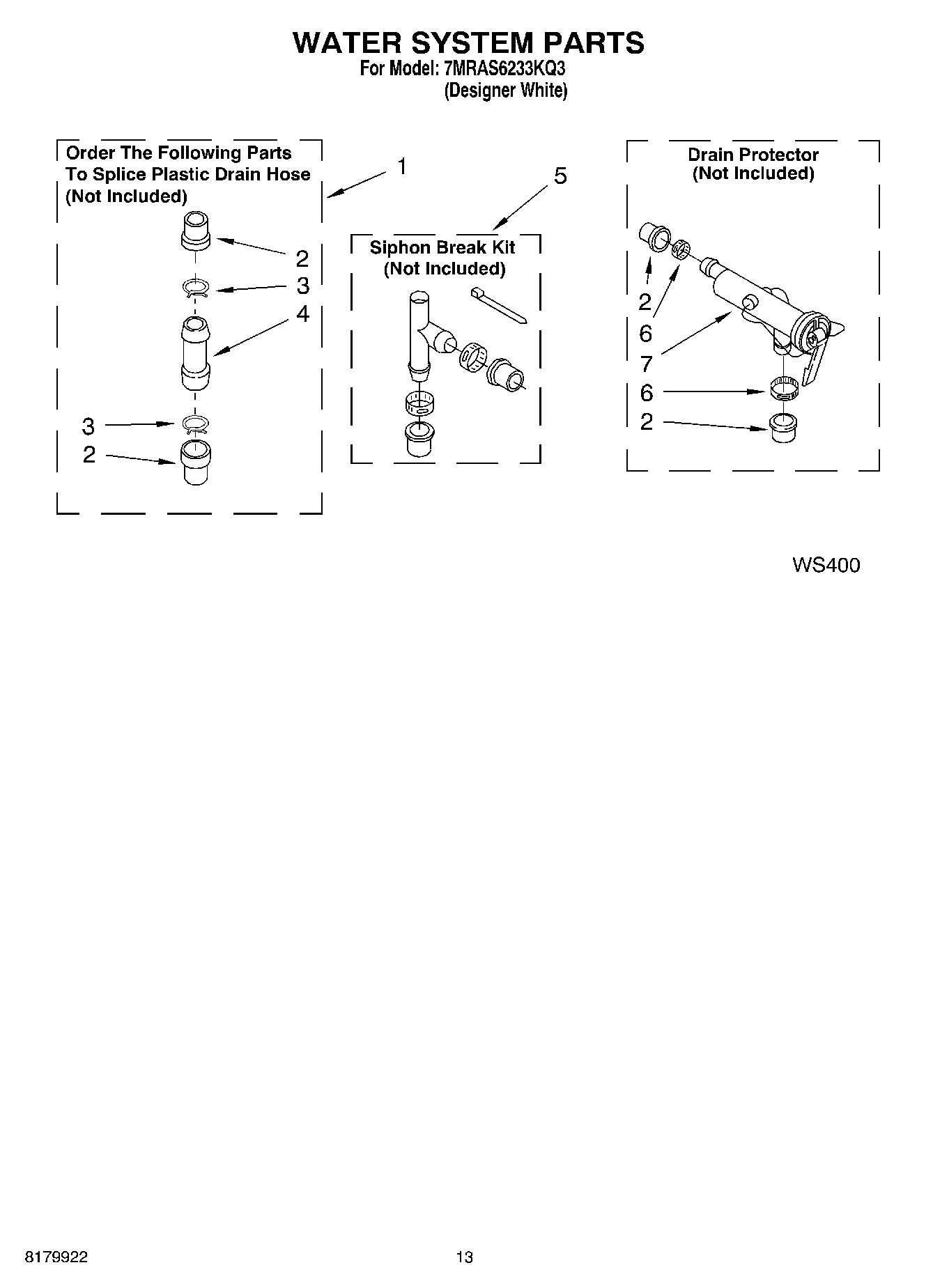 WATER SYSTEM PARTS
For Model: 7MRAS6233KQ3
(Designer White)

Order The Following Parts To Splice Plastic Drain Hose (Not Included)

1

2
3
4
3
2

5

Siphon Break Kit (Not Included)

Drain Protector (Not Included)

2
6
7
6
2

WS400

8179922

13