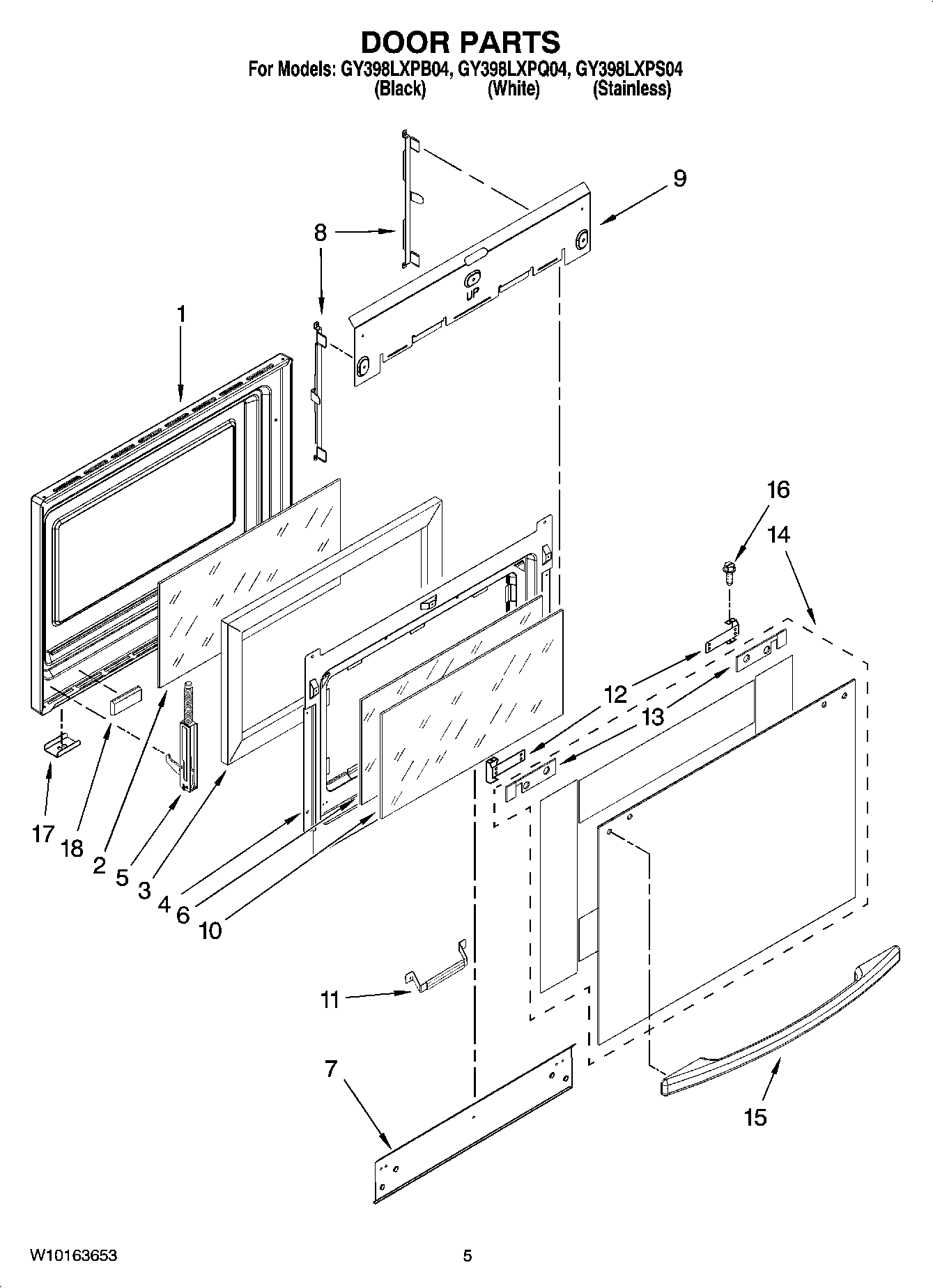 DOOR PARTS
For Models: GY398LXPB04, GY398LXPQ04, GY398LXPS04
(Black) (White) (Stainless)

9
8
UP
1
16
14
12
13
17
18
2
5
3
4
6
10
11
7
15

W10163653
5