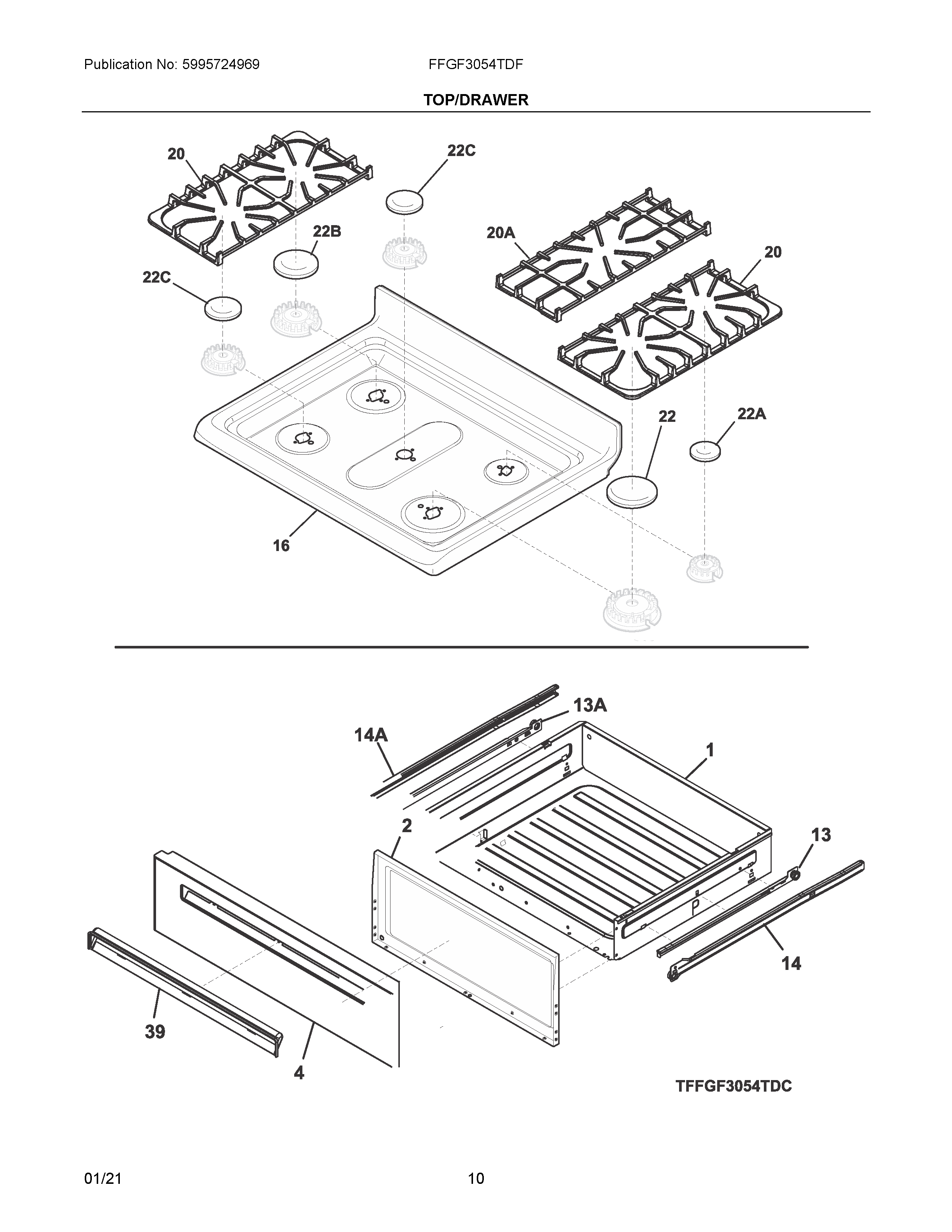 Publication No: 5995724969

FFGF3054TDF

TOP/DRAWER

20

22C

22B

20A

20

22C

22

22A

16

13A

14A

1

2

13

14

39

4

TFFGF3054TDC

01/21

10