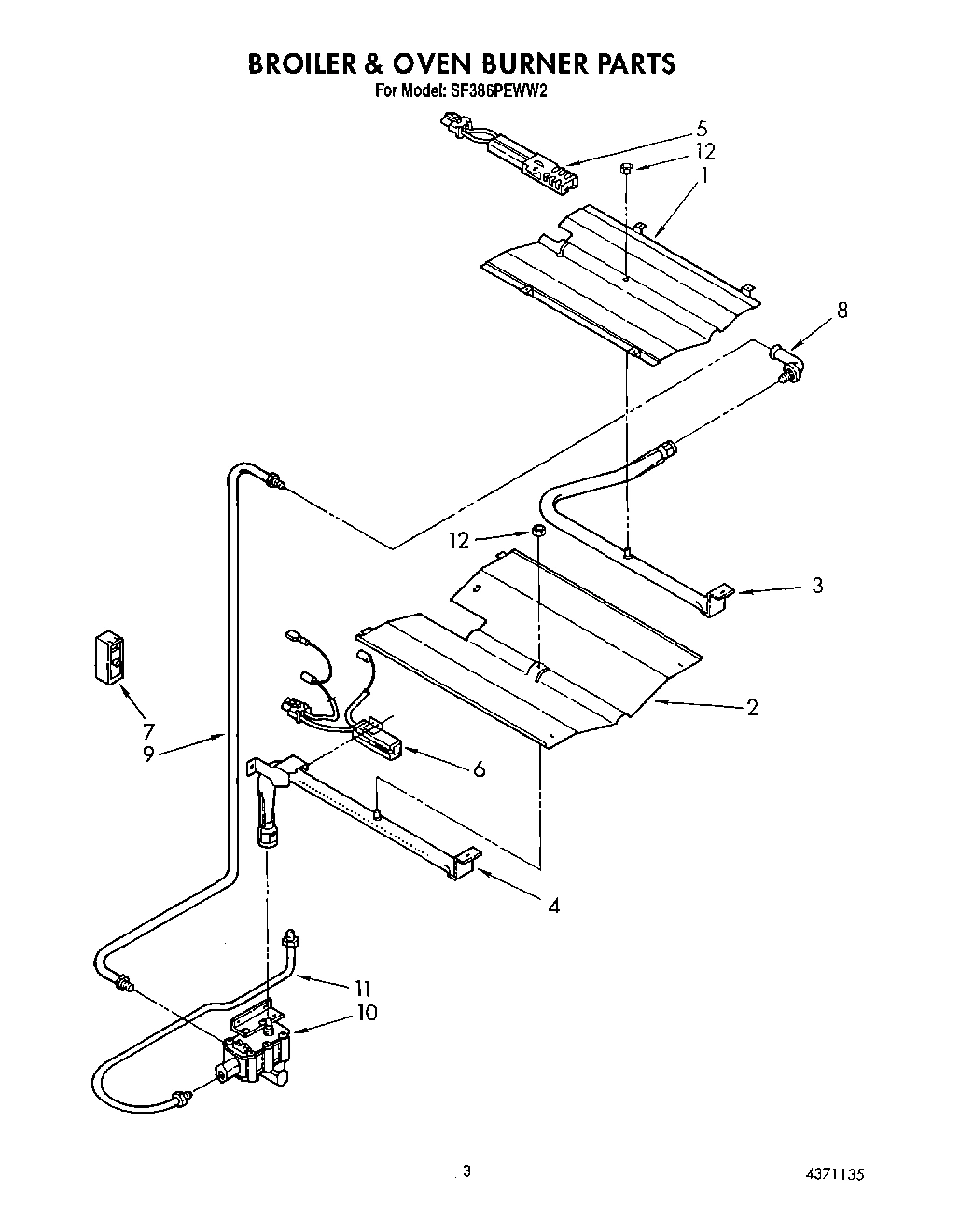 BROILER & OVEN BURNER PARTS
For Model: SF386PEWW2

5
12
1
8
12
3
2
7
9
6
4
11
10

3

4371135