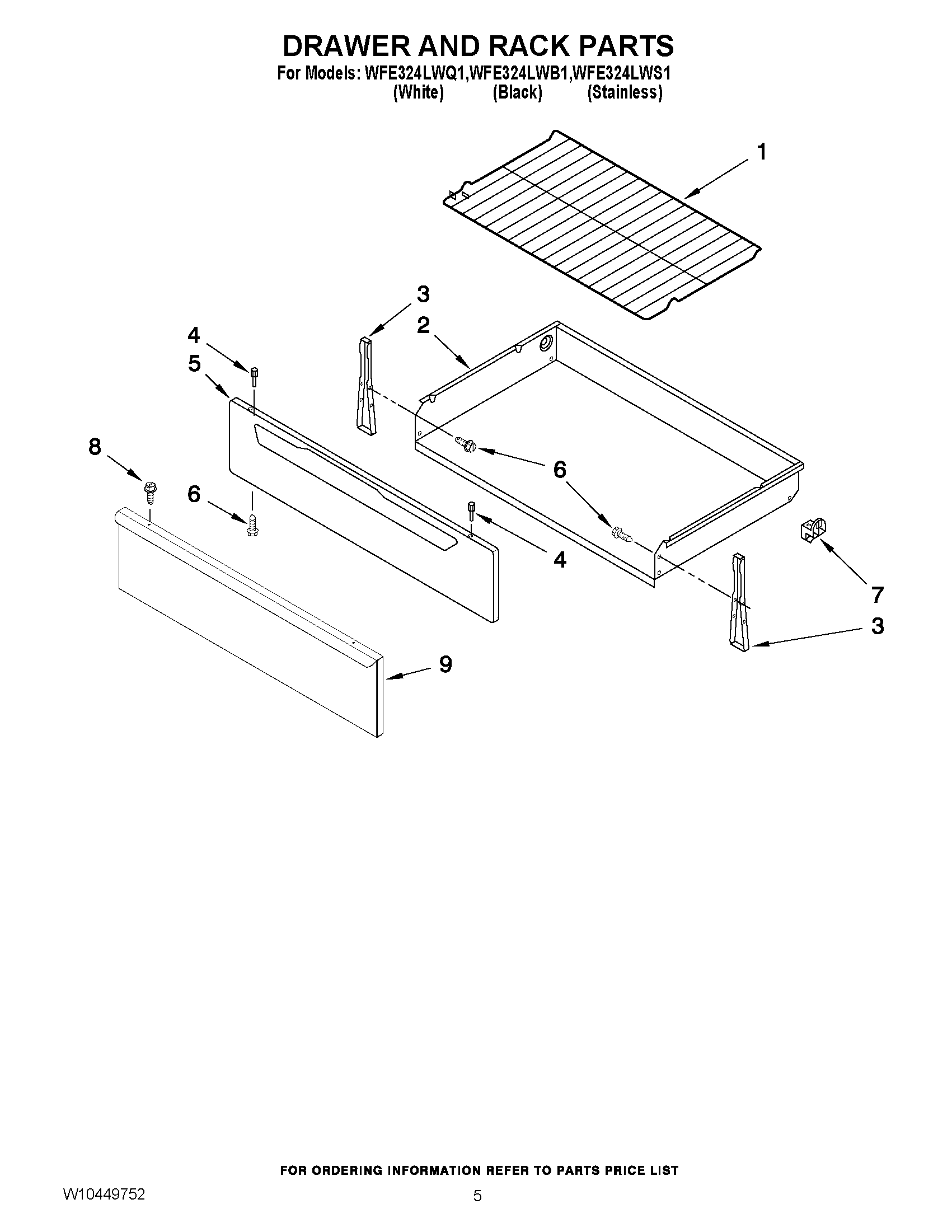 DRAWER AND RACK PARTS
For Models: WFE324LWQ1,WFE324LWB1,WFE324LWS1
(White) (Black) (Stainless)

1
3
2
4
5
8
6
6
4
7
3
9

FOR ORDERING INFORMATION REFER TO PARTS PRICE LIST

W10449752

5